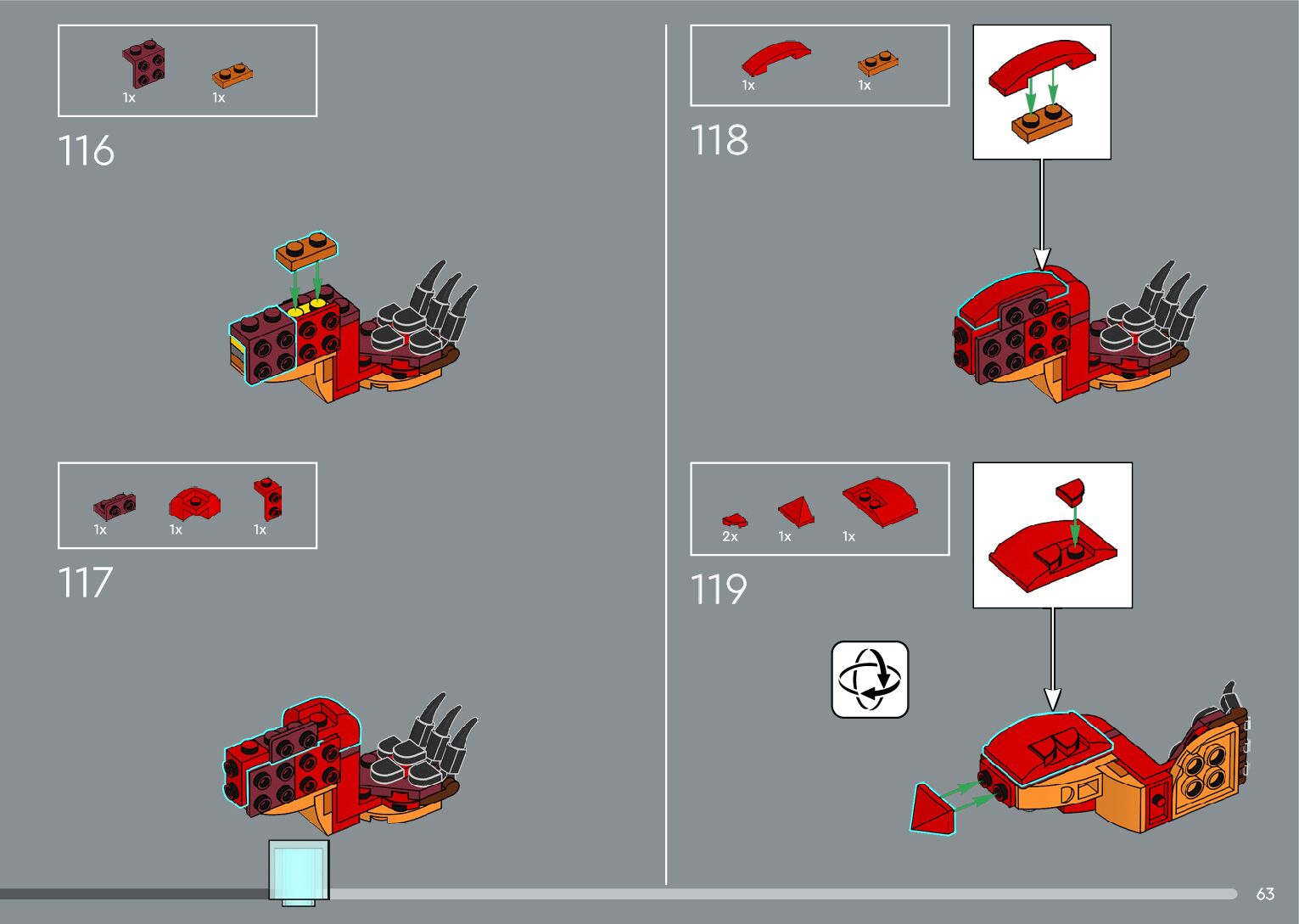 1x 1x

116

1x 1x 1x

117

1x 1x

118

2x 1x 1x

119

63