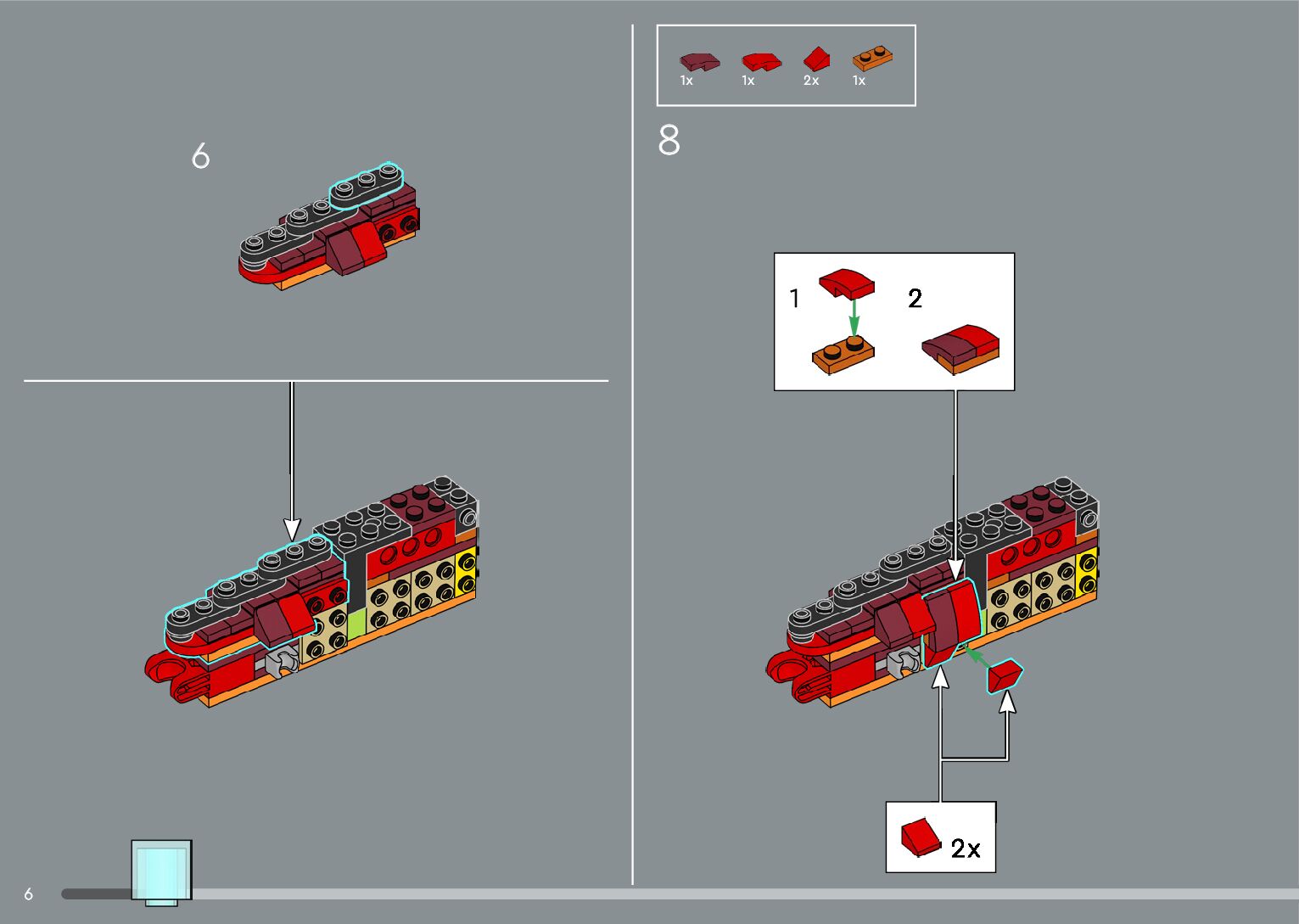 6

1x 1x 2x 1x

8

1 2

2x

6