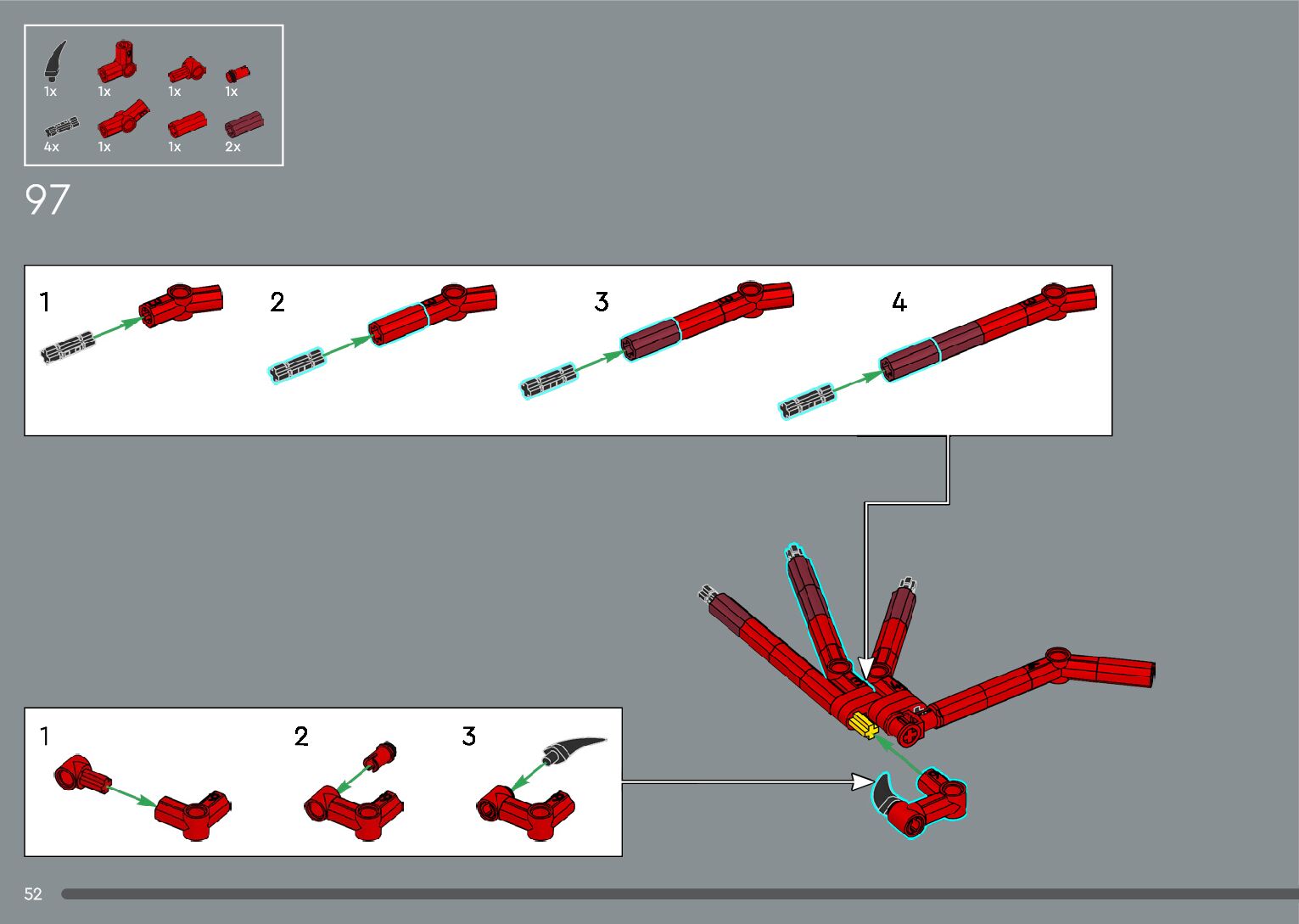 1x 1x 1x 1x
4x 1x 1x 2x

97

1

2

3

4

1

2

3

52