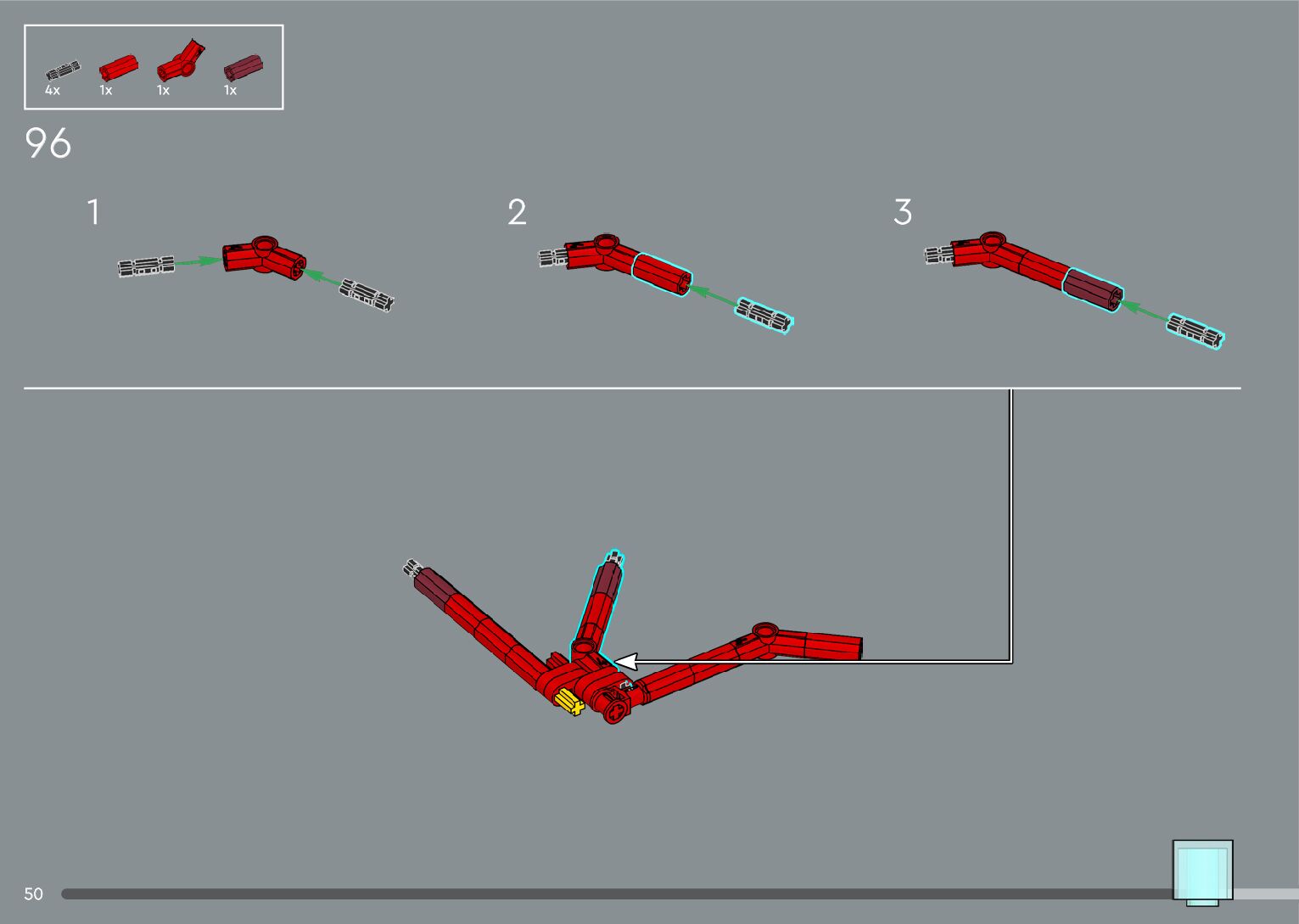 4x 1x 1x 1x

96

1

2

3

50