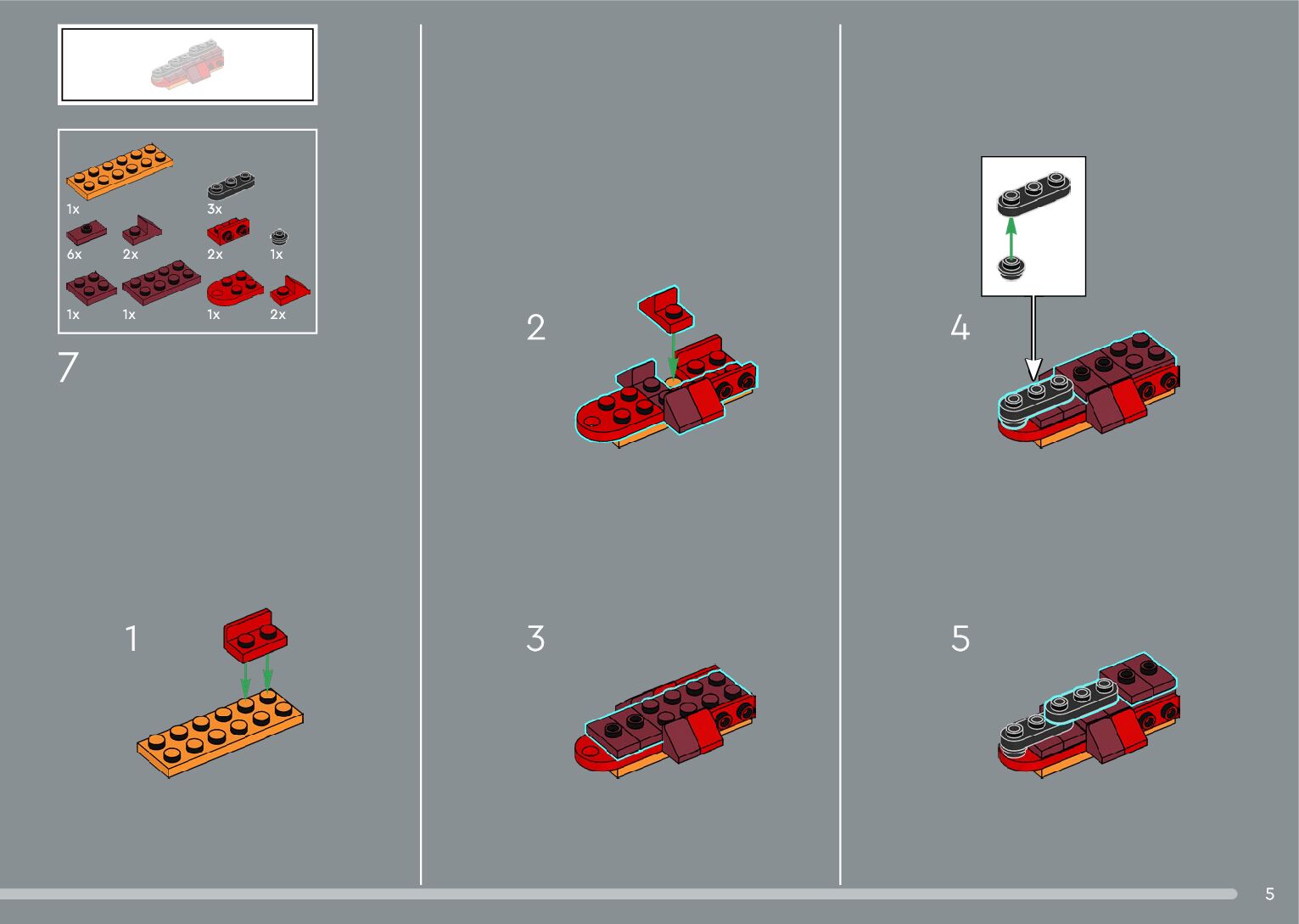 1x
3x
6x
2x
2x
1x
1x
1x
1x
2x

7

1

2

3

4

5

5