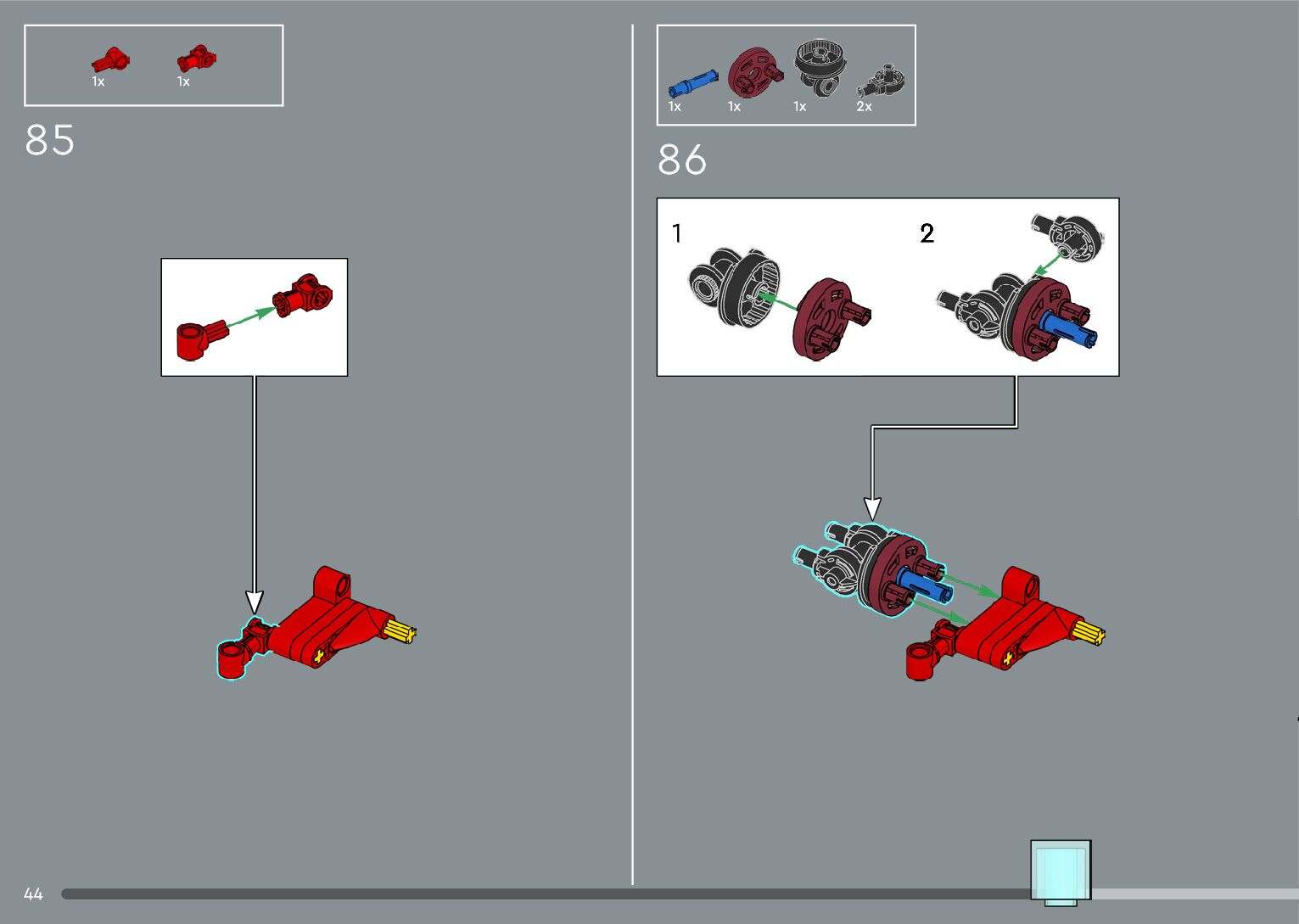 1x 1x

85

1x 1x 1x 2x

86

1

2

44