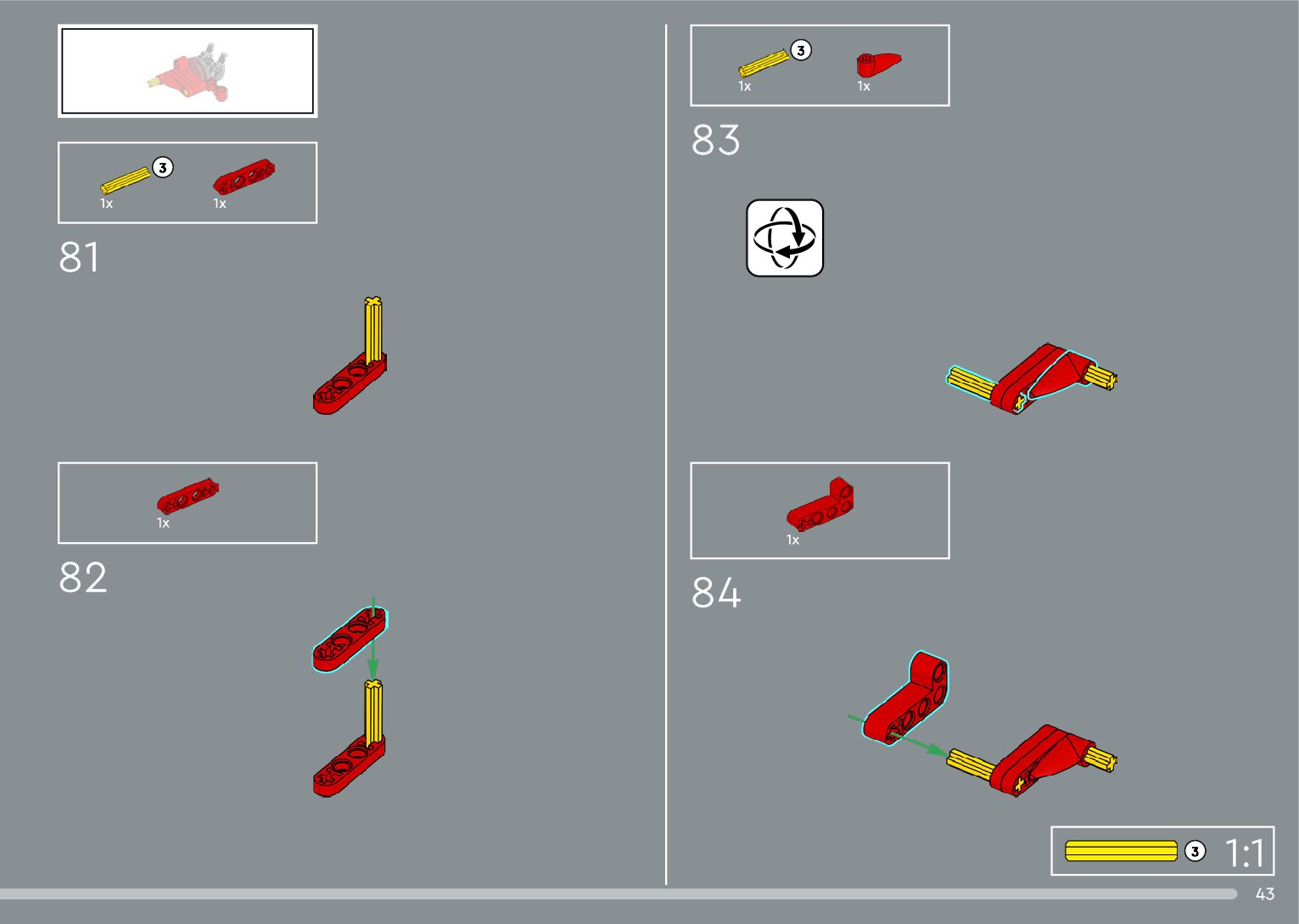 3
1x
1x
81

1x
82

3
1x
1x
83

1x
84

3
1:1

43