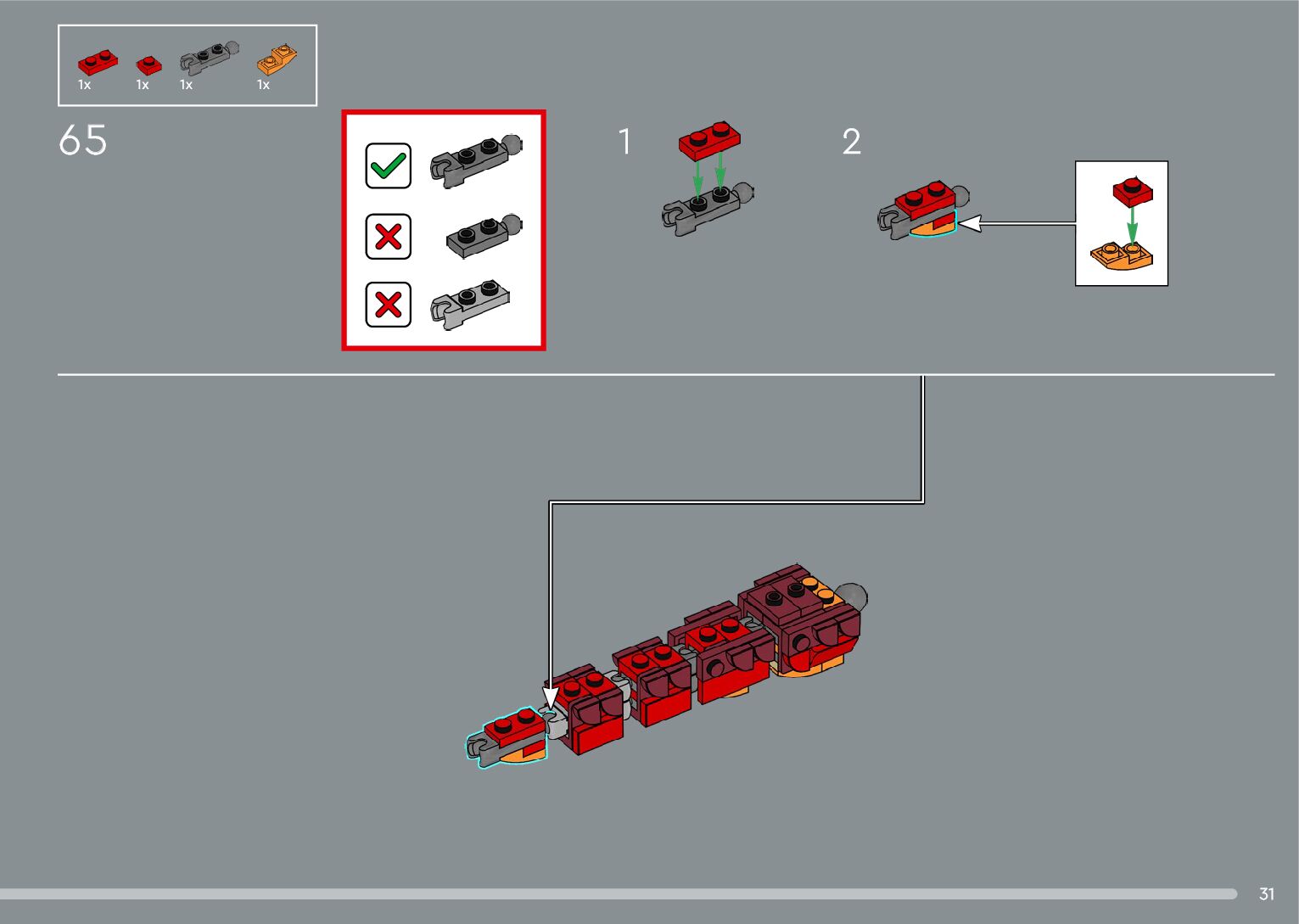 1x 1x 1x 1x

65

1

2

31