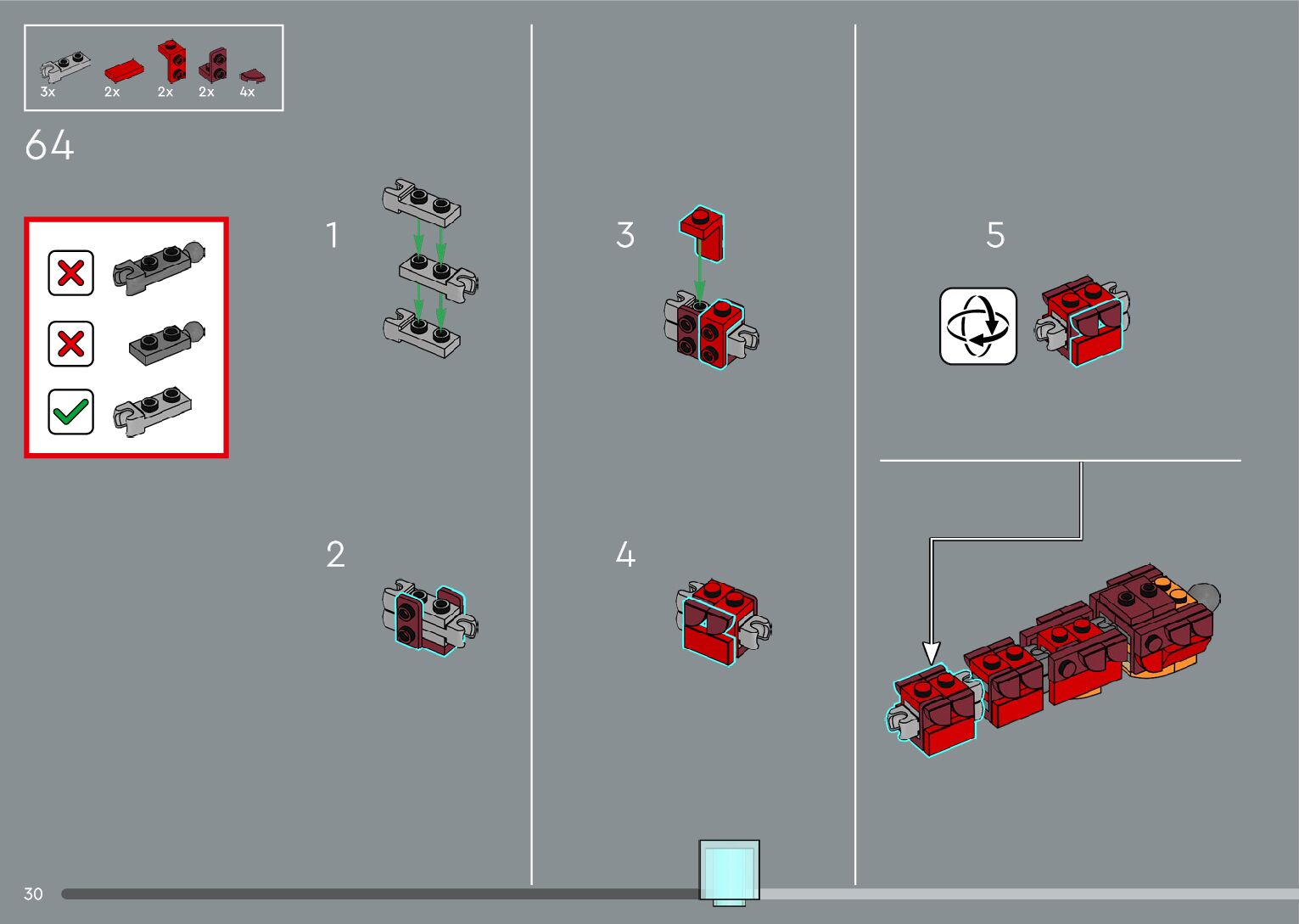 3x 2x 2x 2x 4x

64

1

2

3

4

5

30