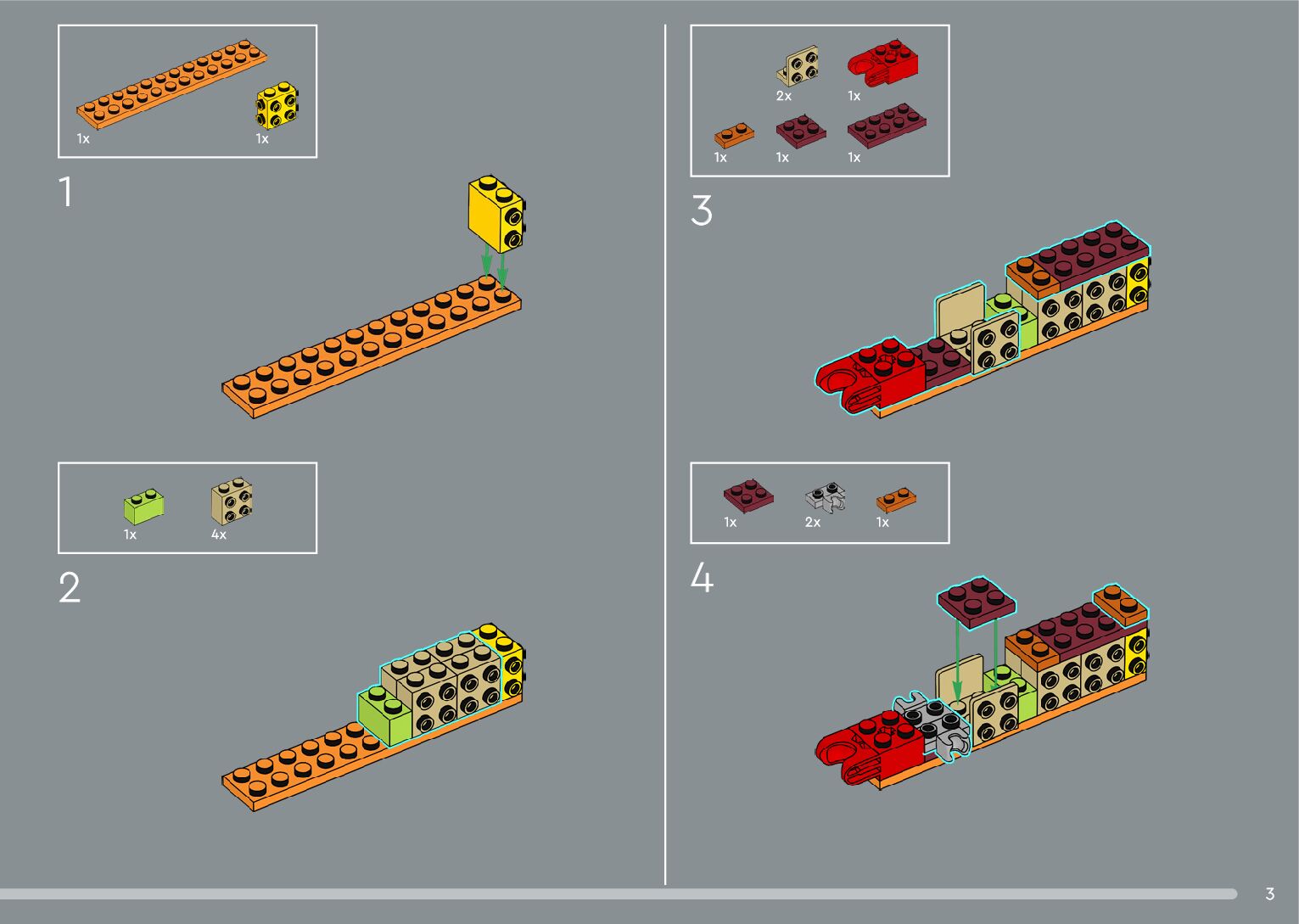 1x 1x

1

1x 4x

2

2x 1x

1x 1x 1x

3

1x 2x 1x

4

3