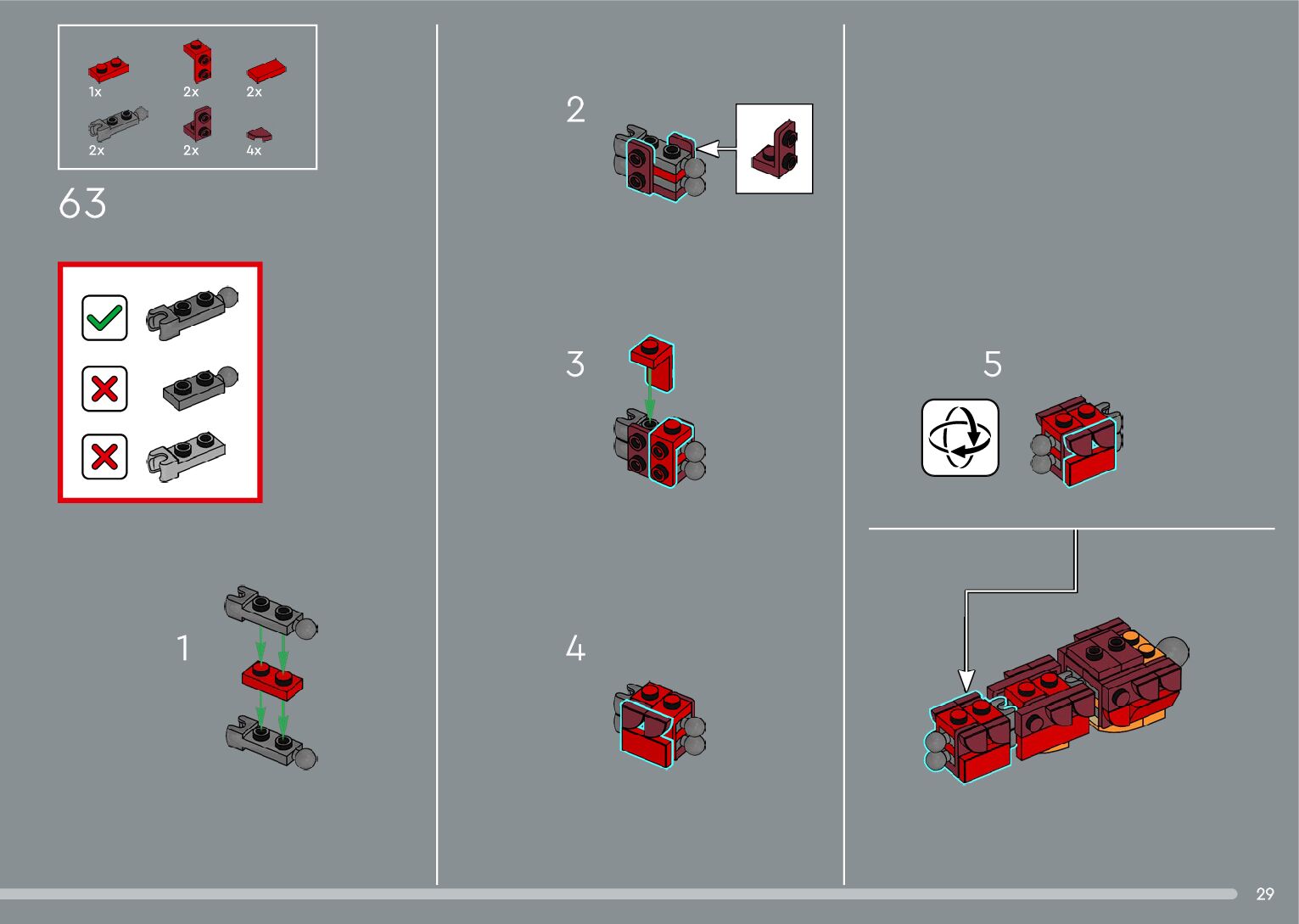 1x 2x 2x
2x 2x 4x

63

1

2

3

4

5

29