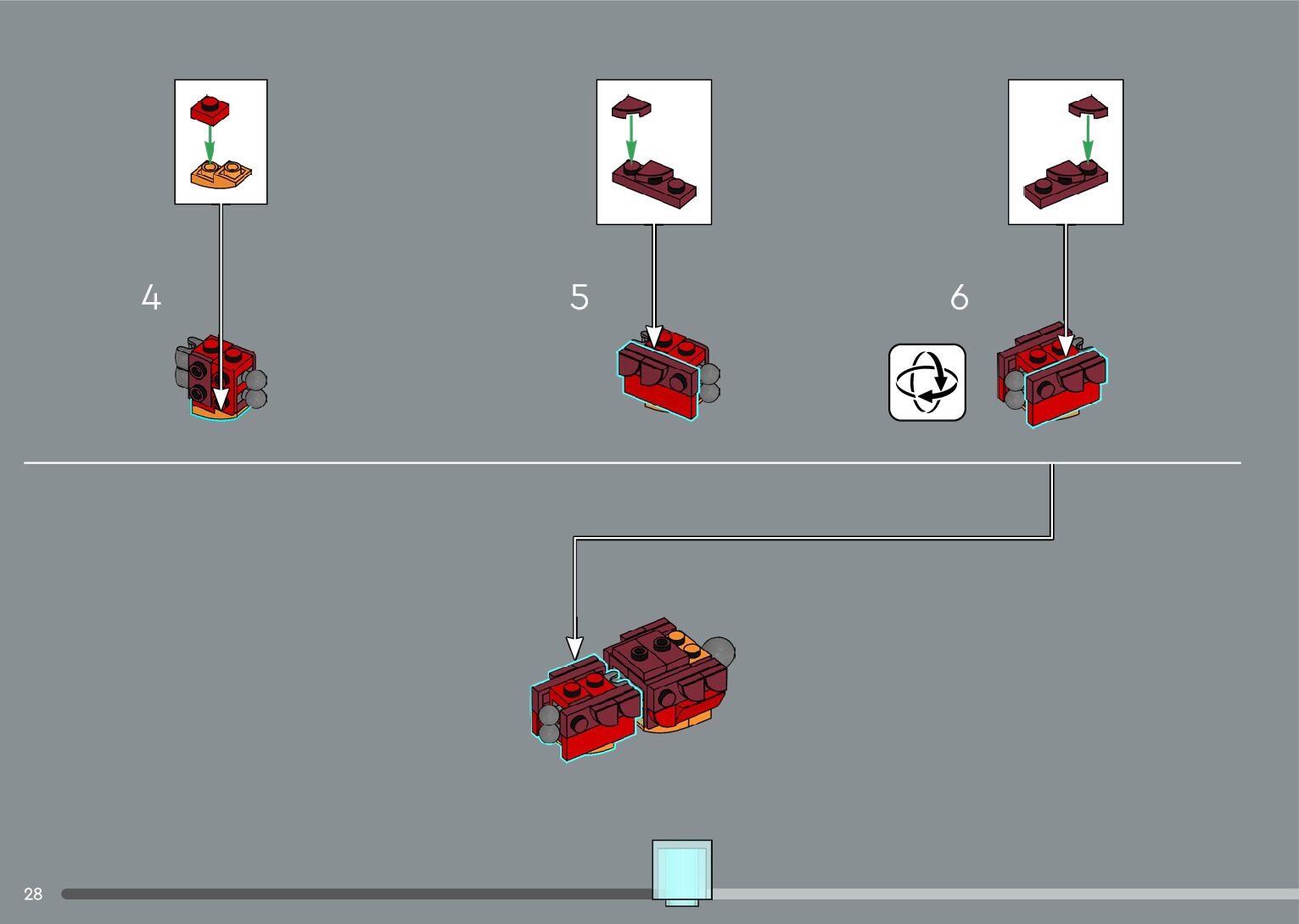 4

5

6

28