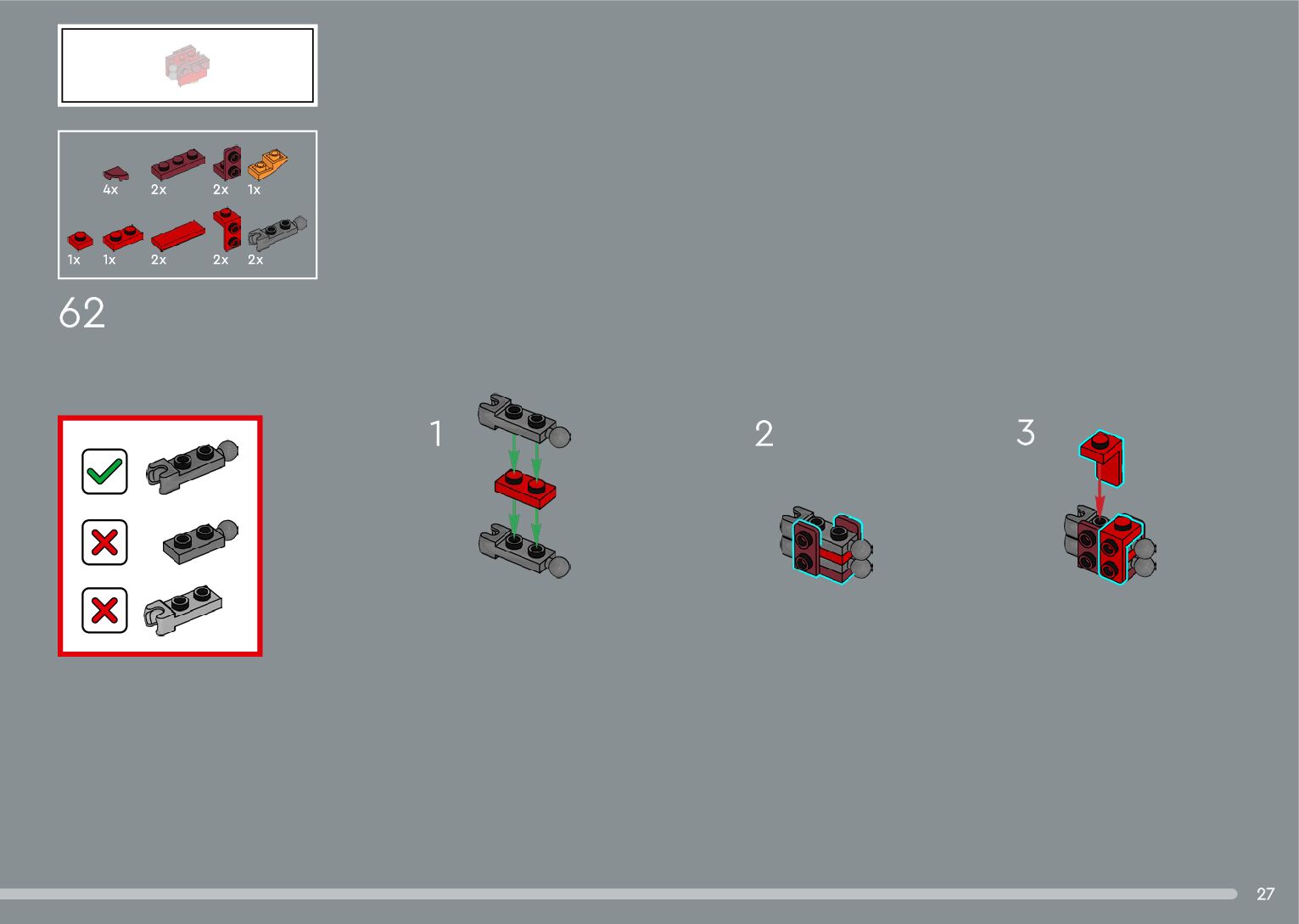 4x 2x 2x 1x

1x 1x 2x 2x 2x

62

1

2

3

27