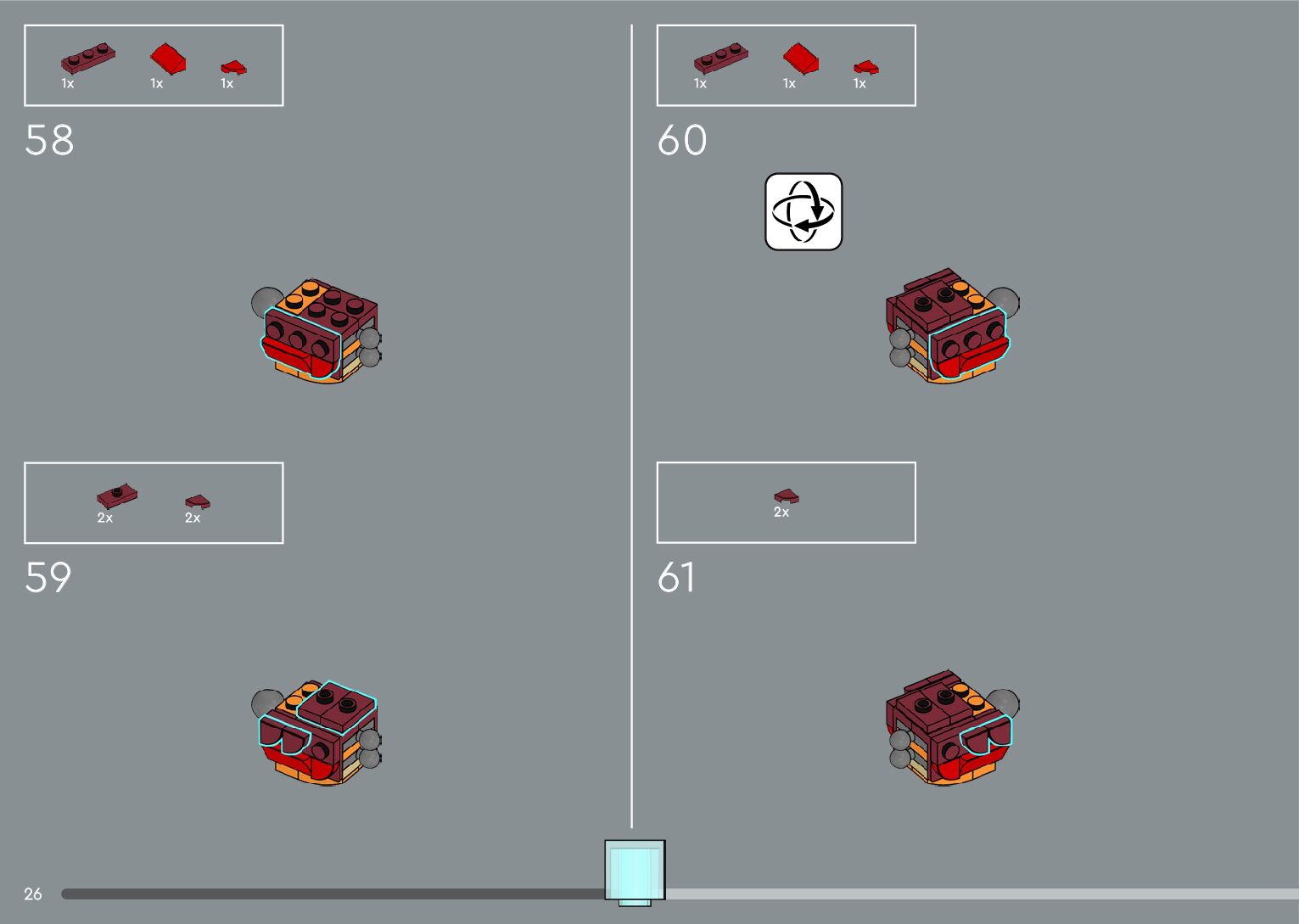 1x 1x 1x

58

2x 2x

59

1x 1x 1x

60

2x

61

26