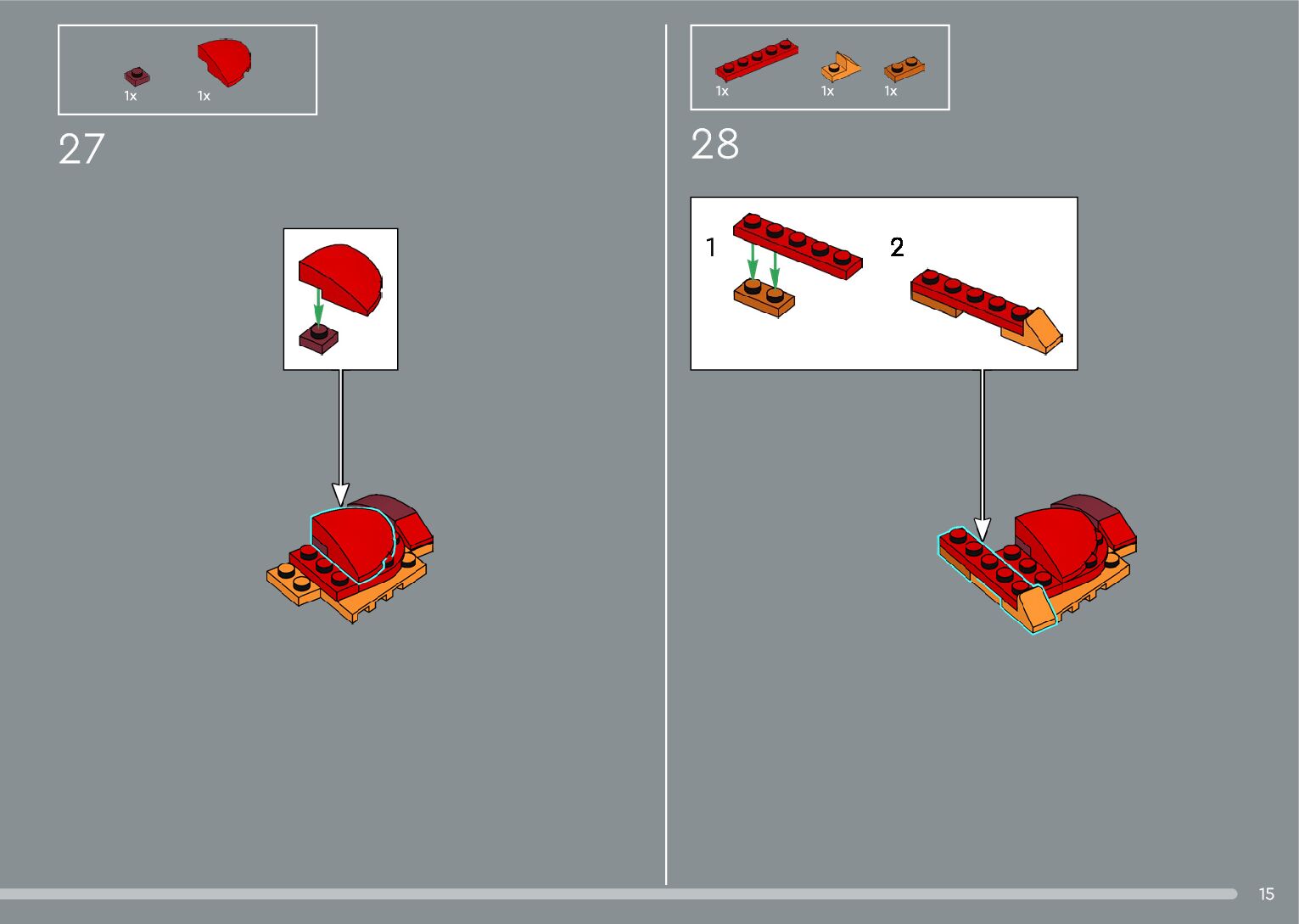 1x 1x

27

1x 1x 1x

28

1

2

15