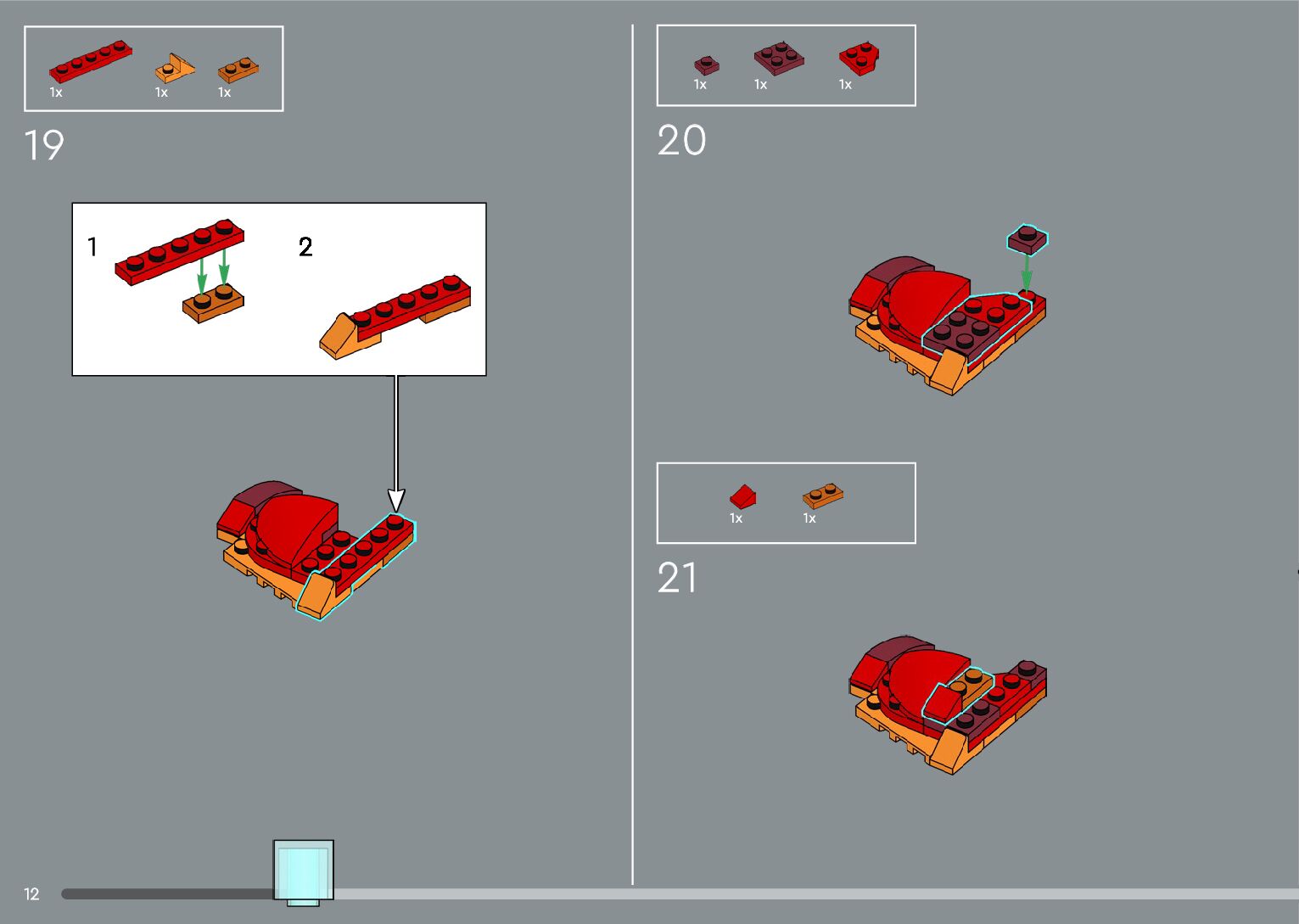 1x 1x 1x

19

1

2

1x 1x 1x

20

1x 1x

21

12