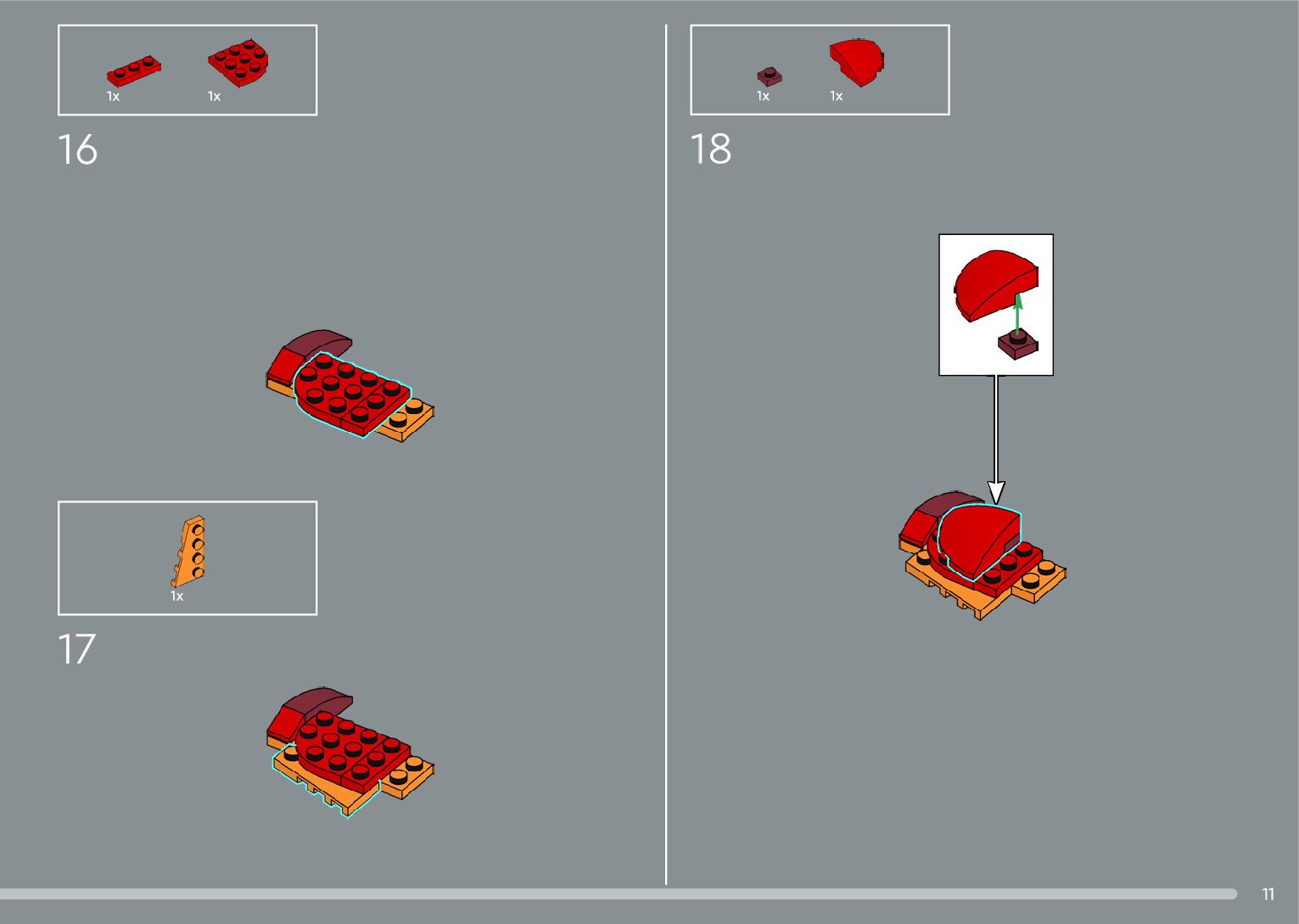 1x 1x

16

1x

17

1x 1x

18

11