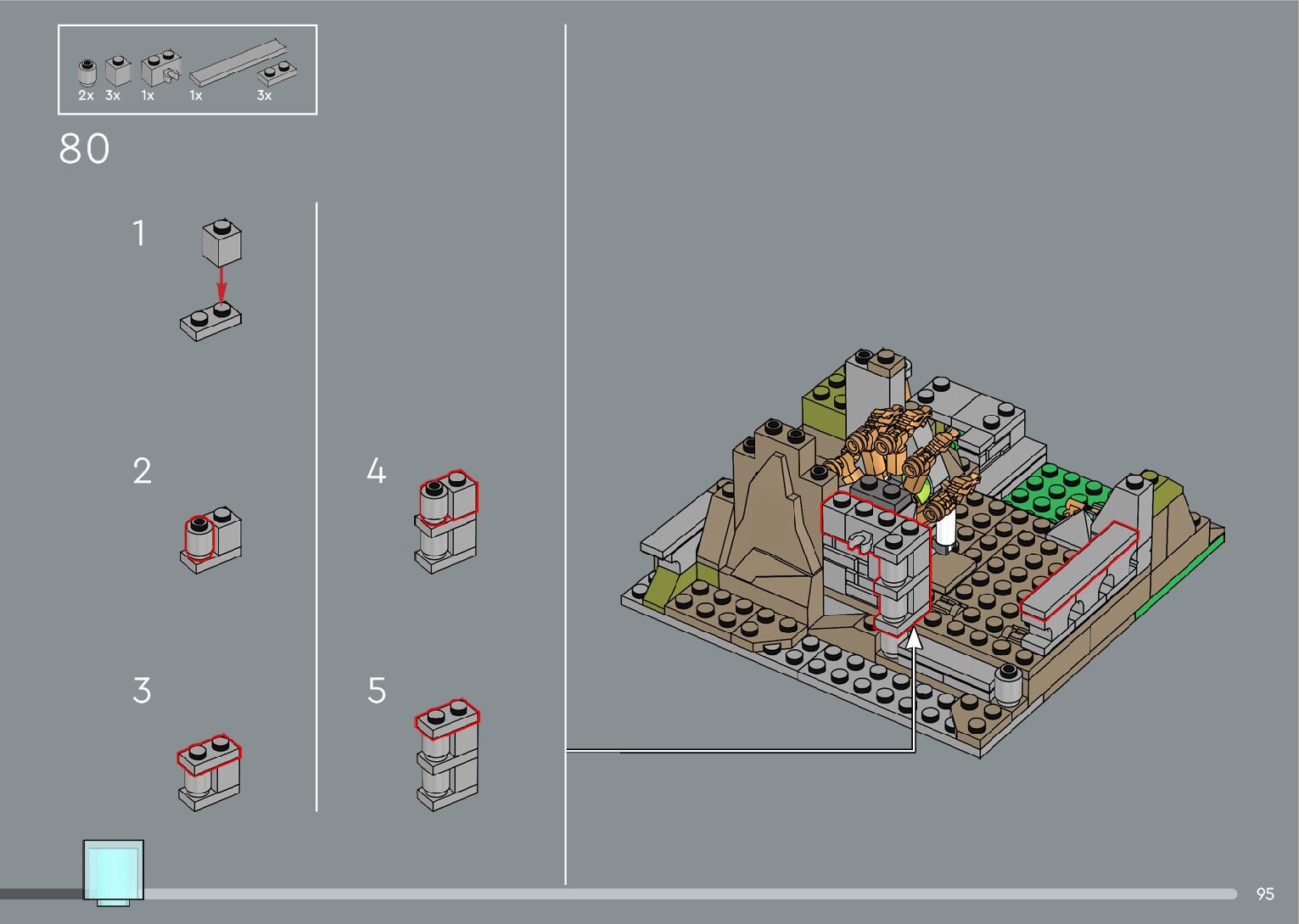 2x 3x 1x 1x 3x

80

1

2

3

4

5

95