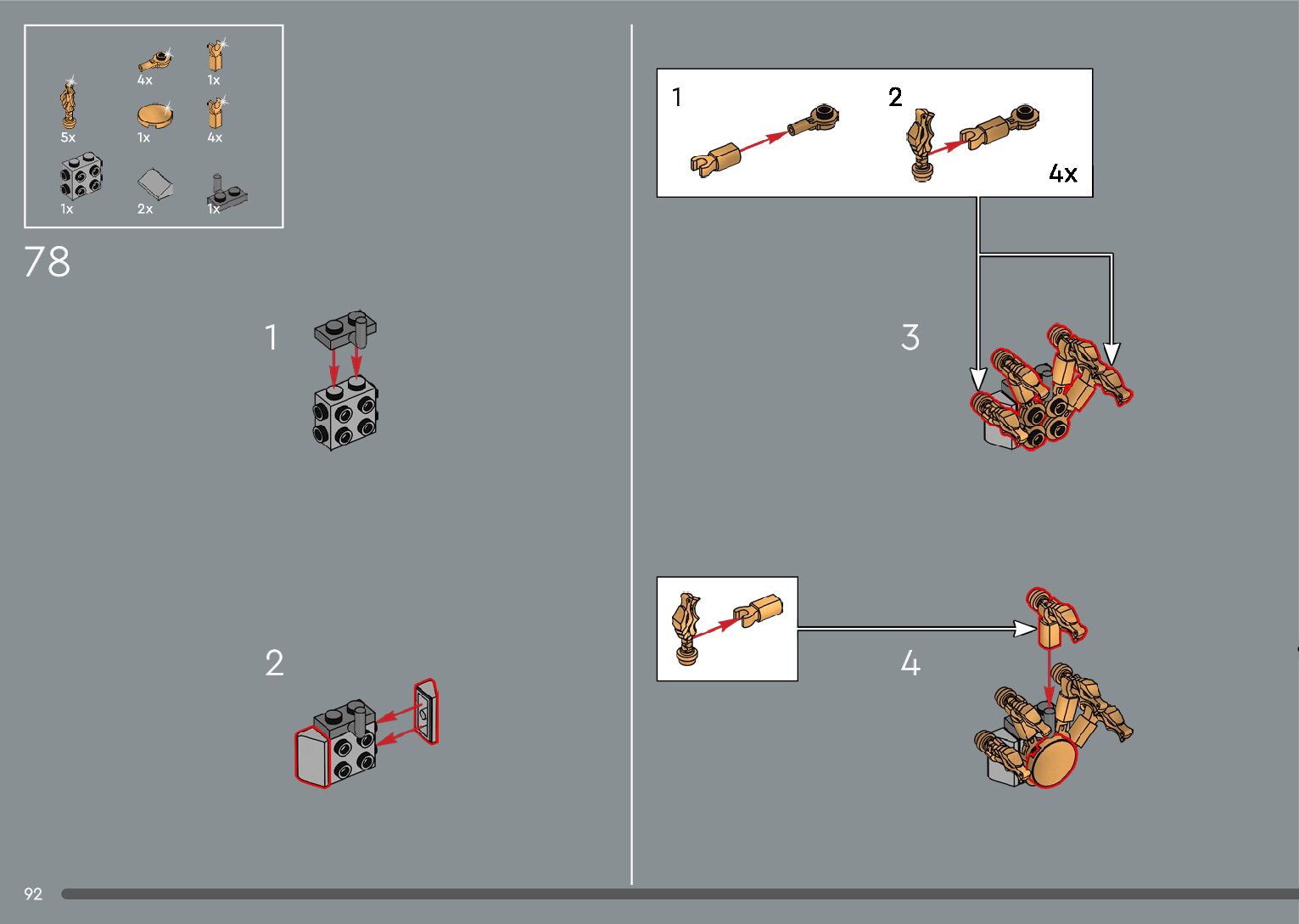 4x 1x
5x 1x 4x
1x 2x 1x

78

1

2

1 2
4x

3

4

92