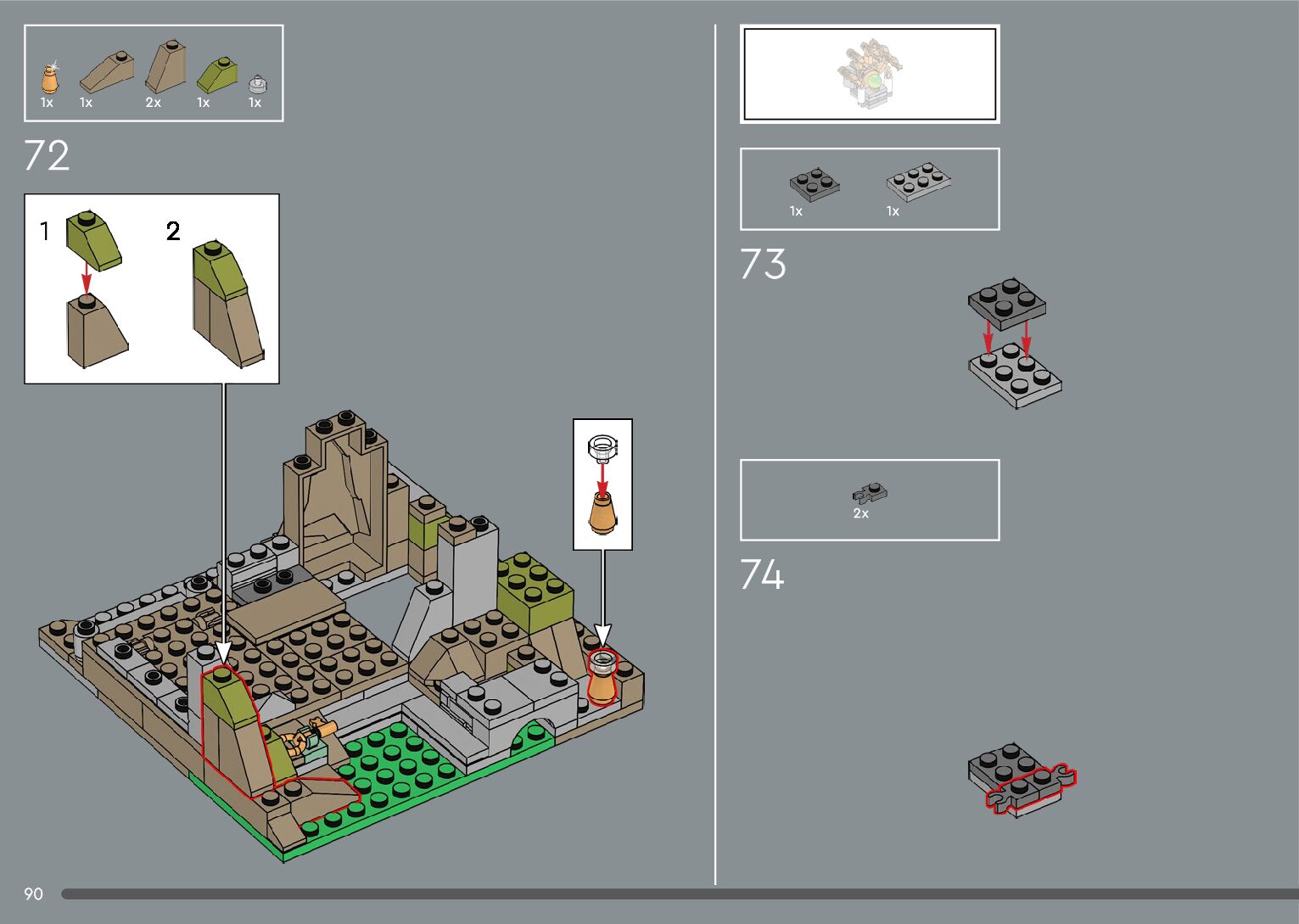 1x 1x 2x 1x 1x

72

1

2

1x 1x

73

2x

74

90