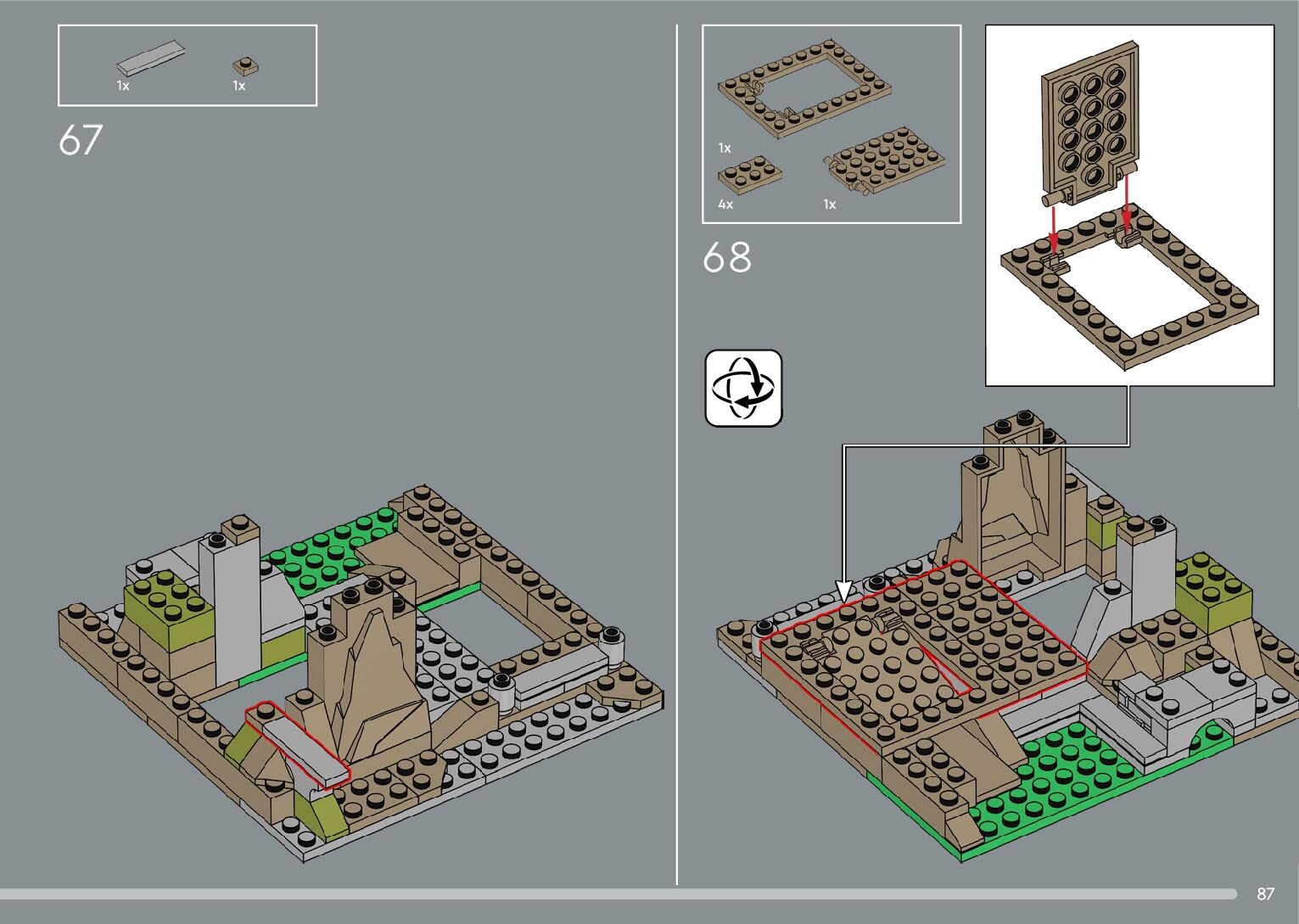 1x
1x

67

1x
4x
1x

68

87