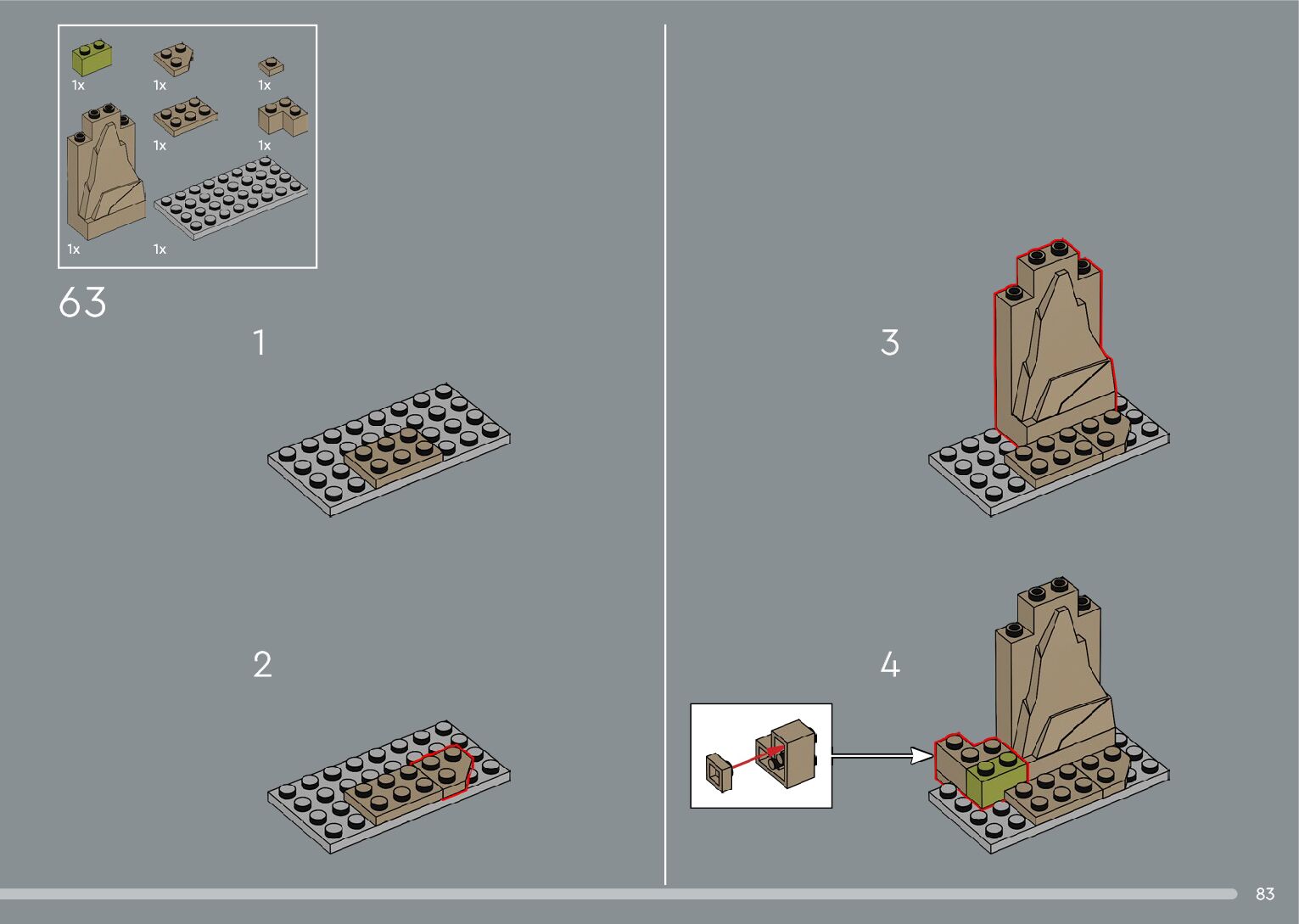 1x 1x 1x
1x 1x
1x 1x

63

1

2

3

4

83