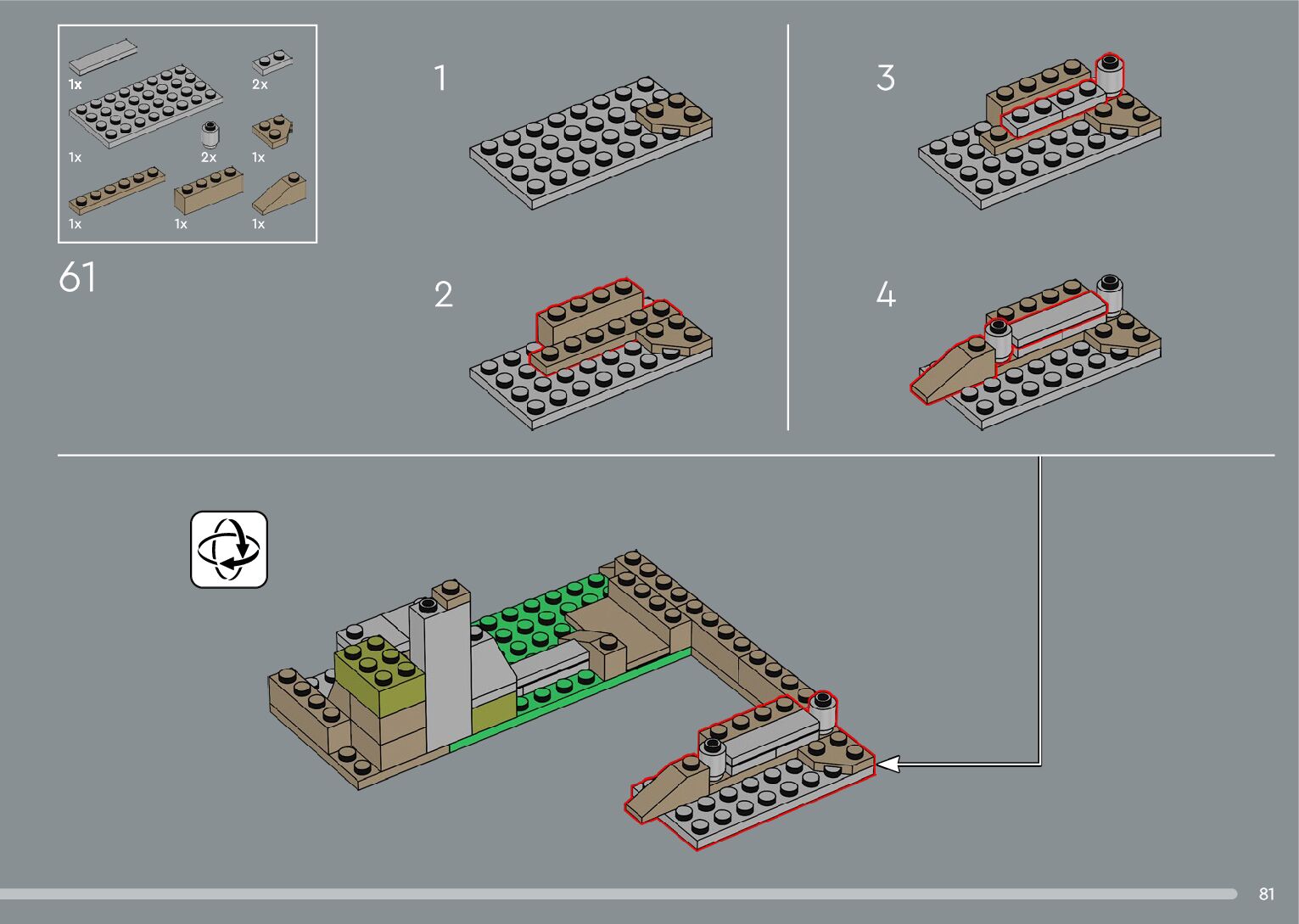 1x
2x
1x
2x
1x
1x
1x
1x

61

1

2

3

4

81