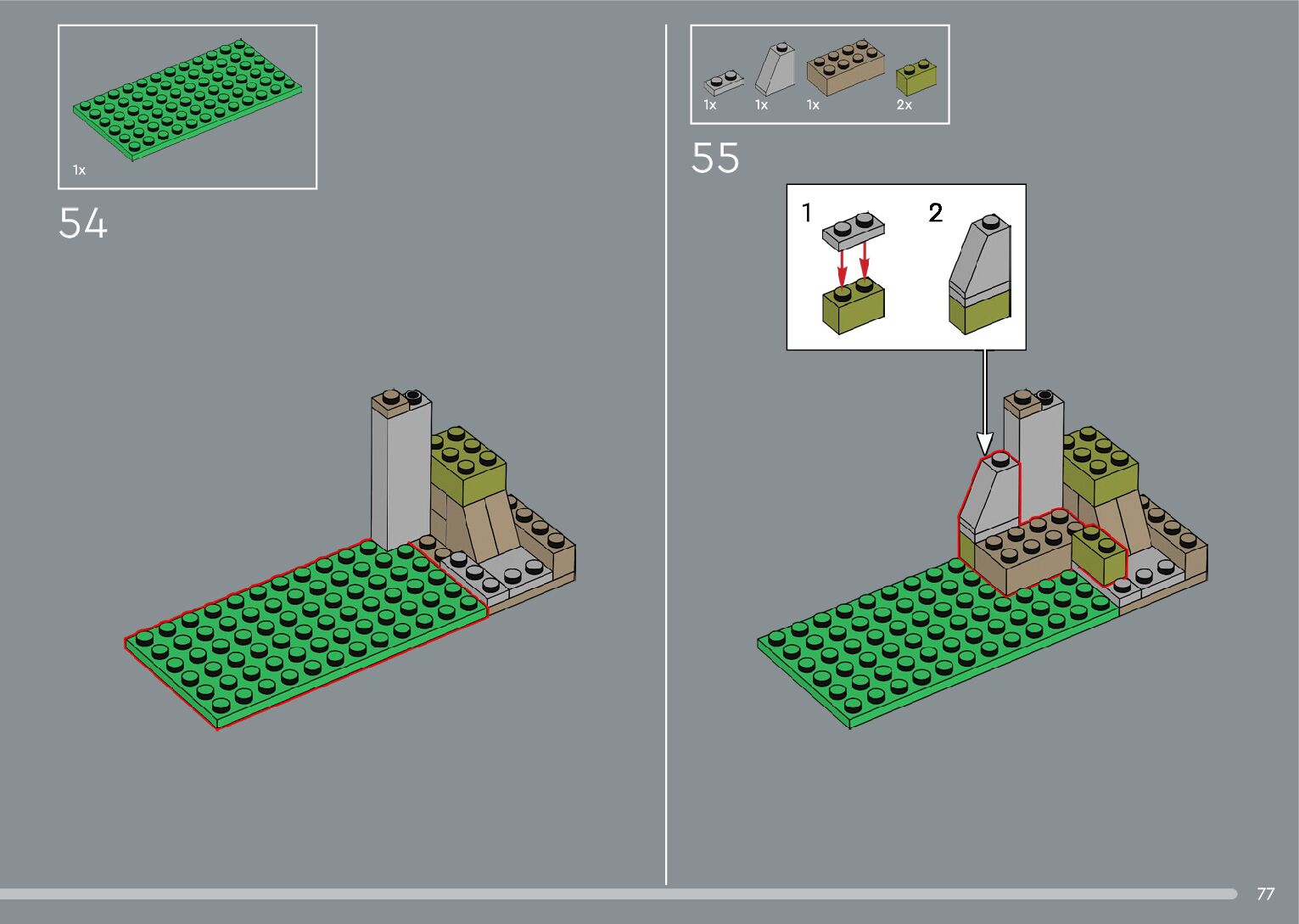 1x

54

1x 1x 1x 2x

55

1

2

77