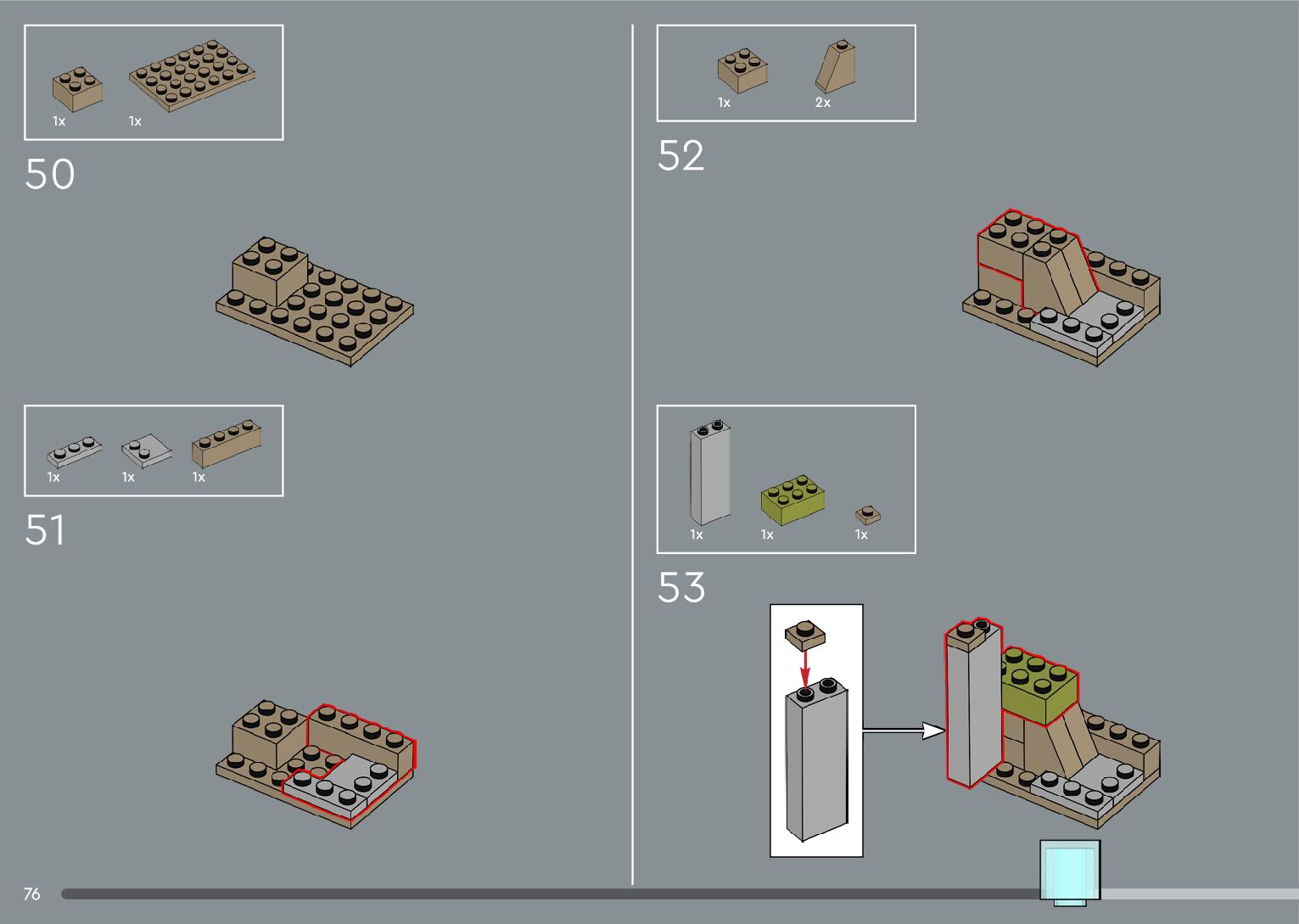 1x 1x

50

1x 1x 1x

51

1x 2x

52

1x 1x 1x

53

76