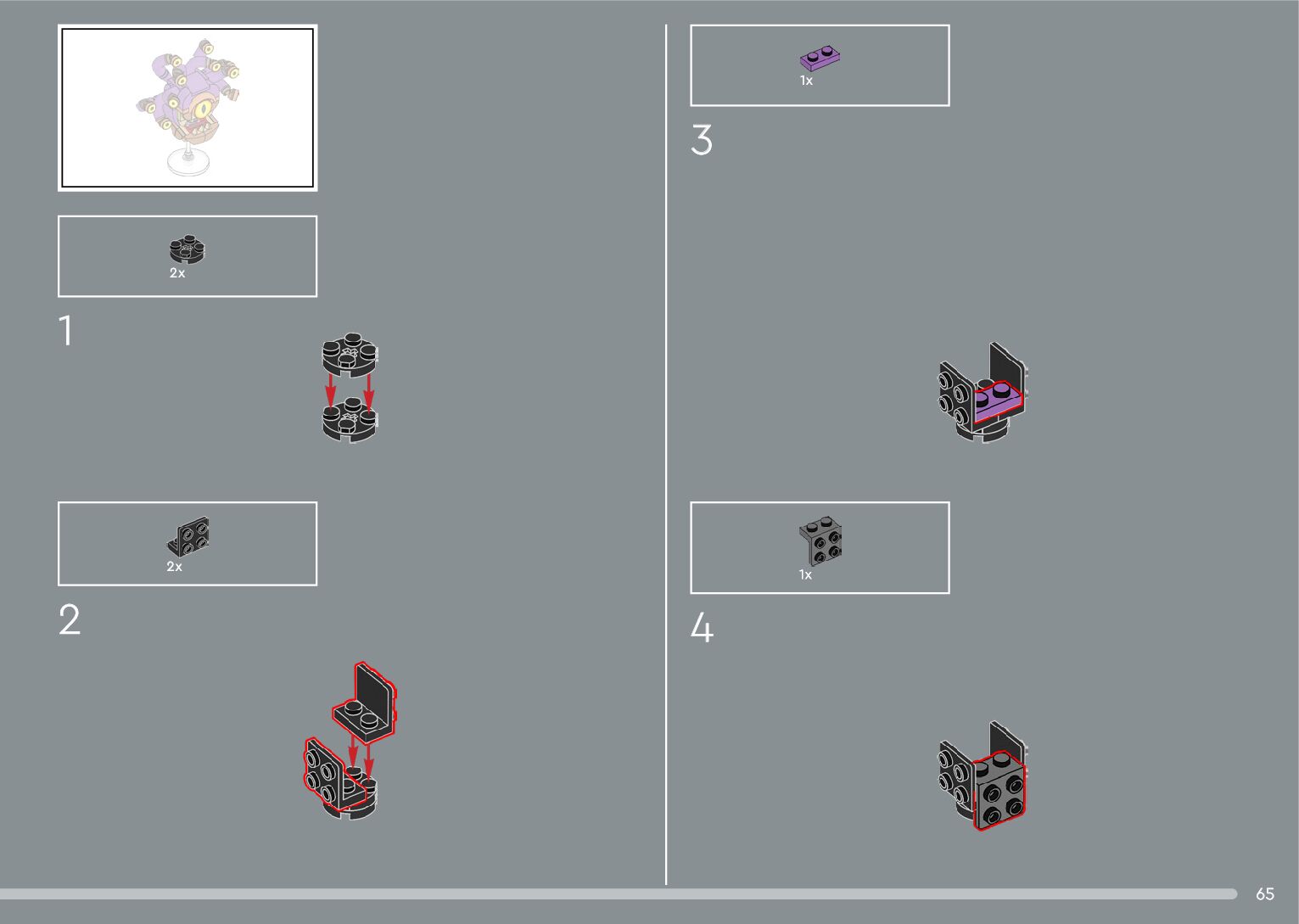 2x

1

2x

2

1x

3

1x

4

65