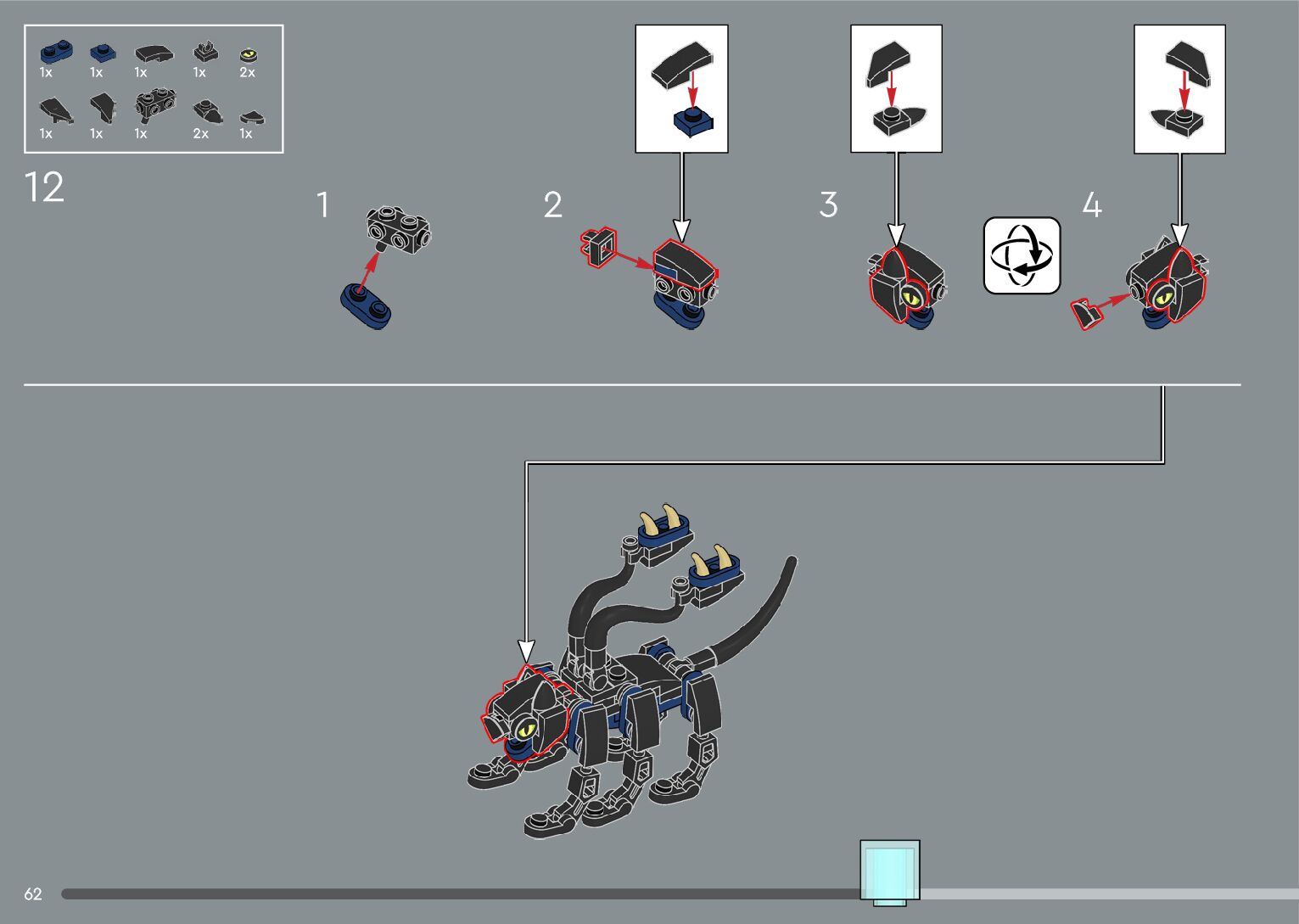 1x 1x 1x 1x 2x

1x 1x 1x 2x 1x

12

1

2

3

4

62