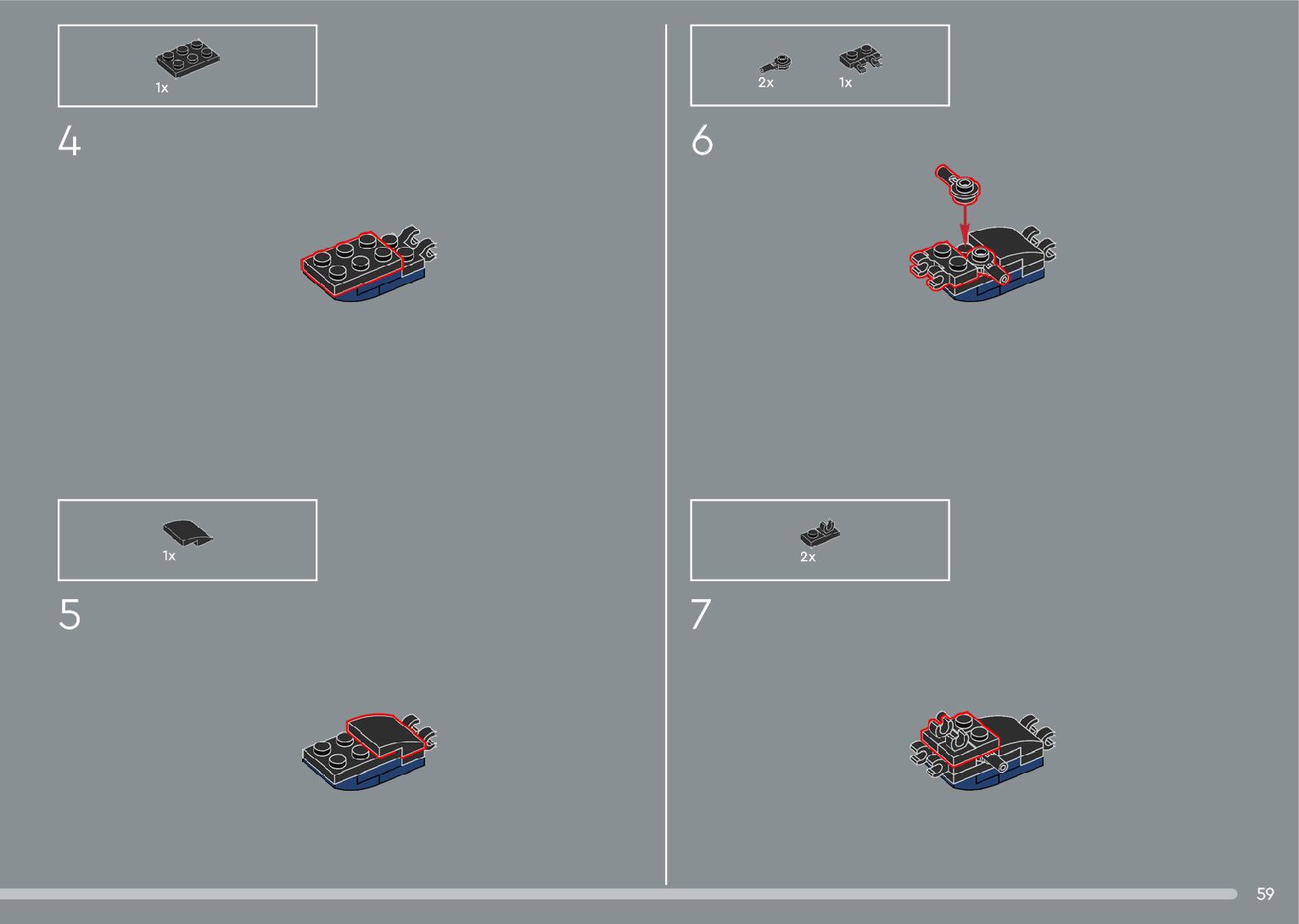 1x

4

1x

5

2x 1x

6

2x

7

59