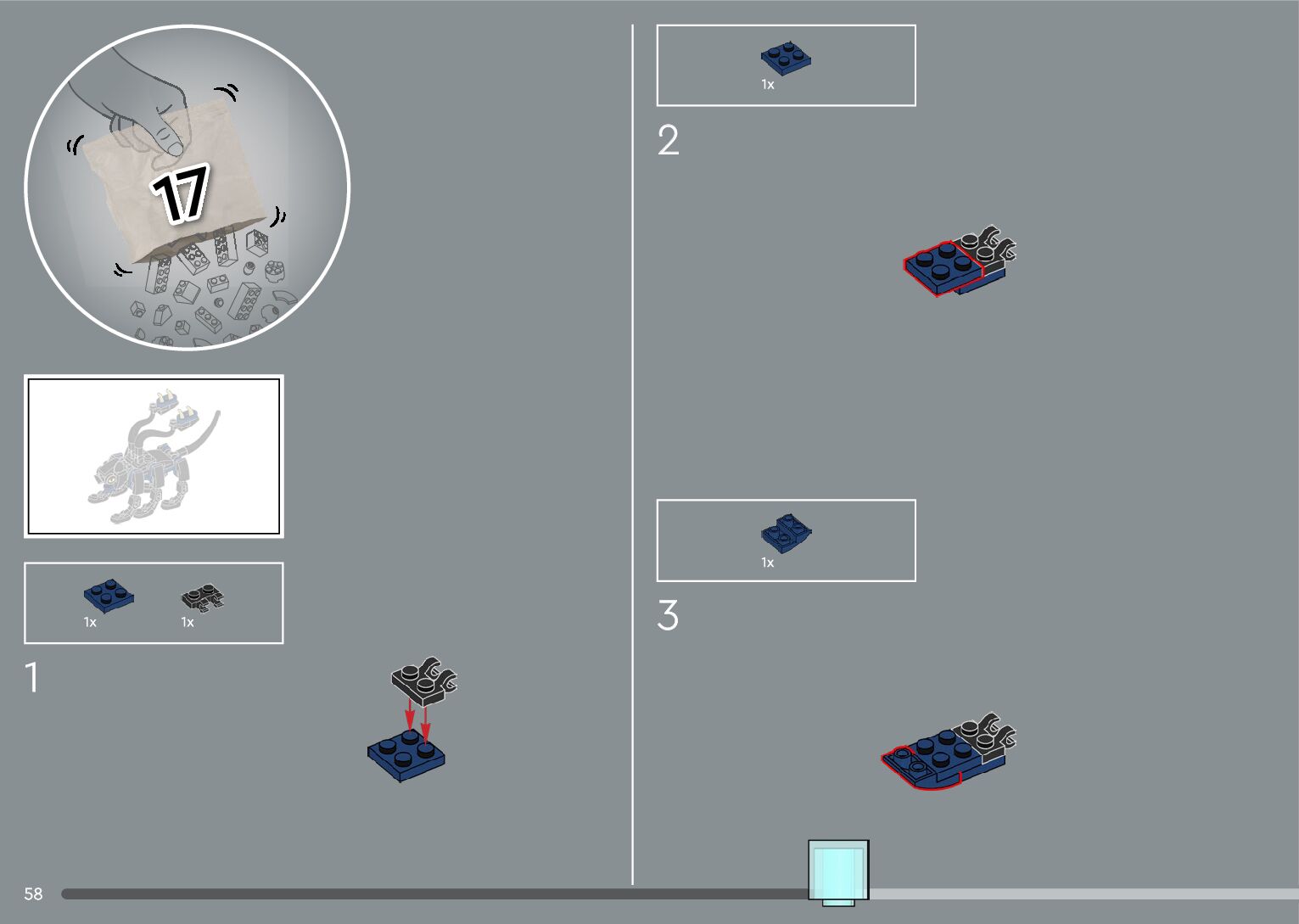 17

1x 1x

1

1x

2

1x

3

58