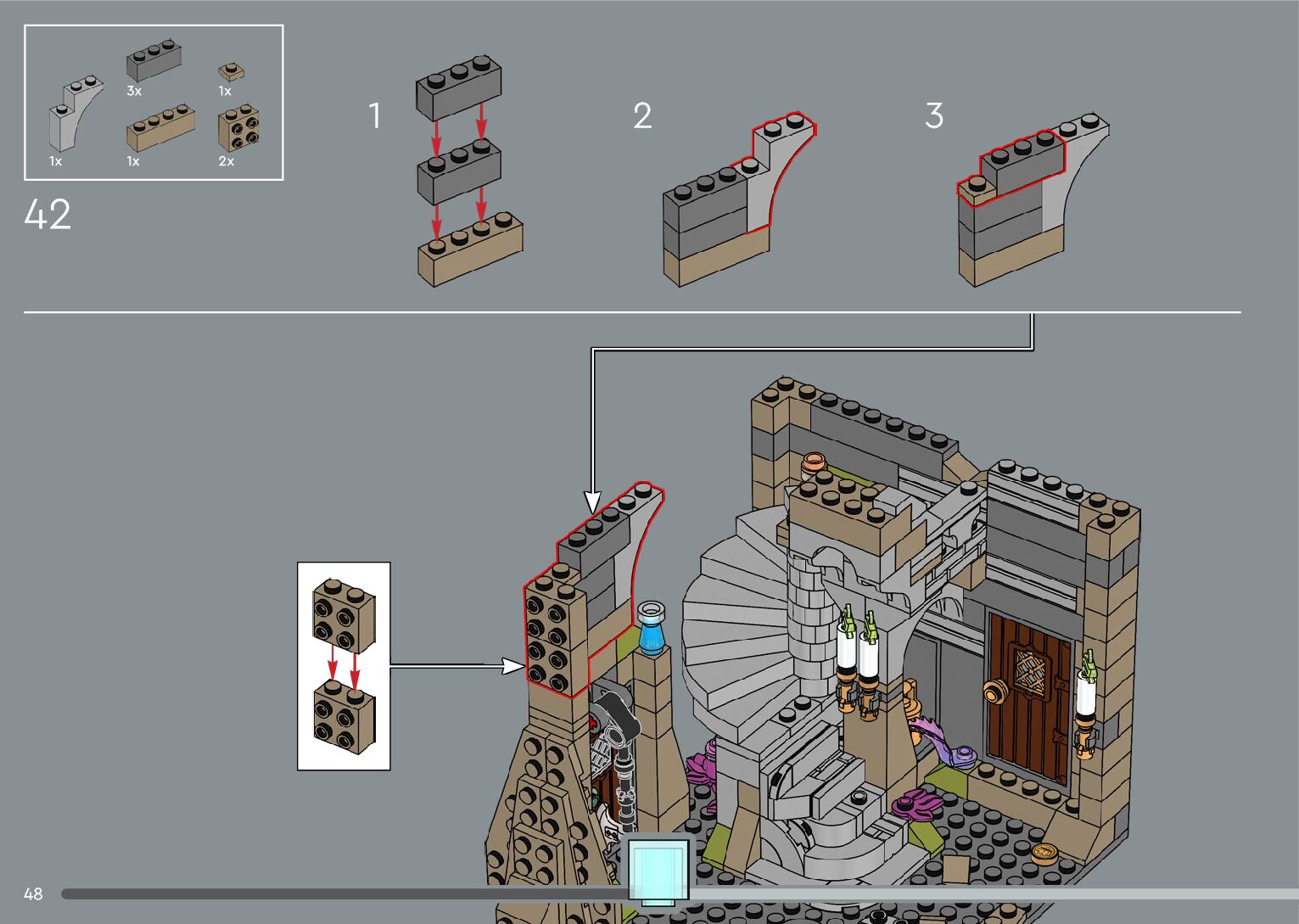 3x
1x
1x
1x
2x
42

1

2

3

48