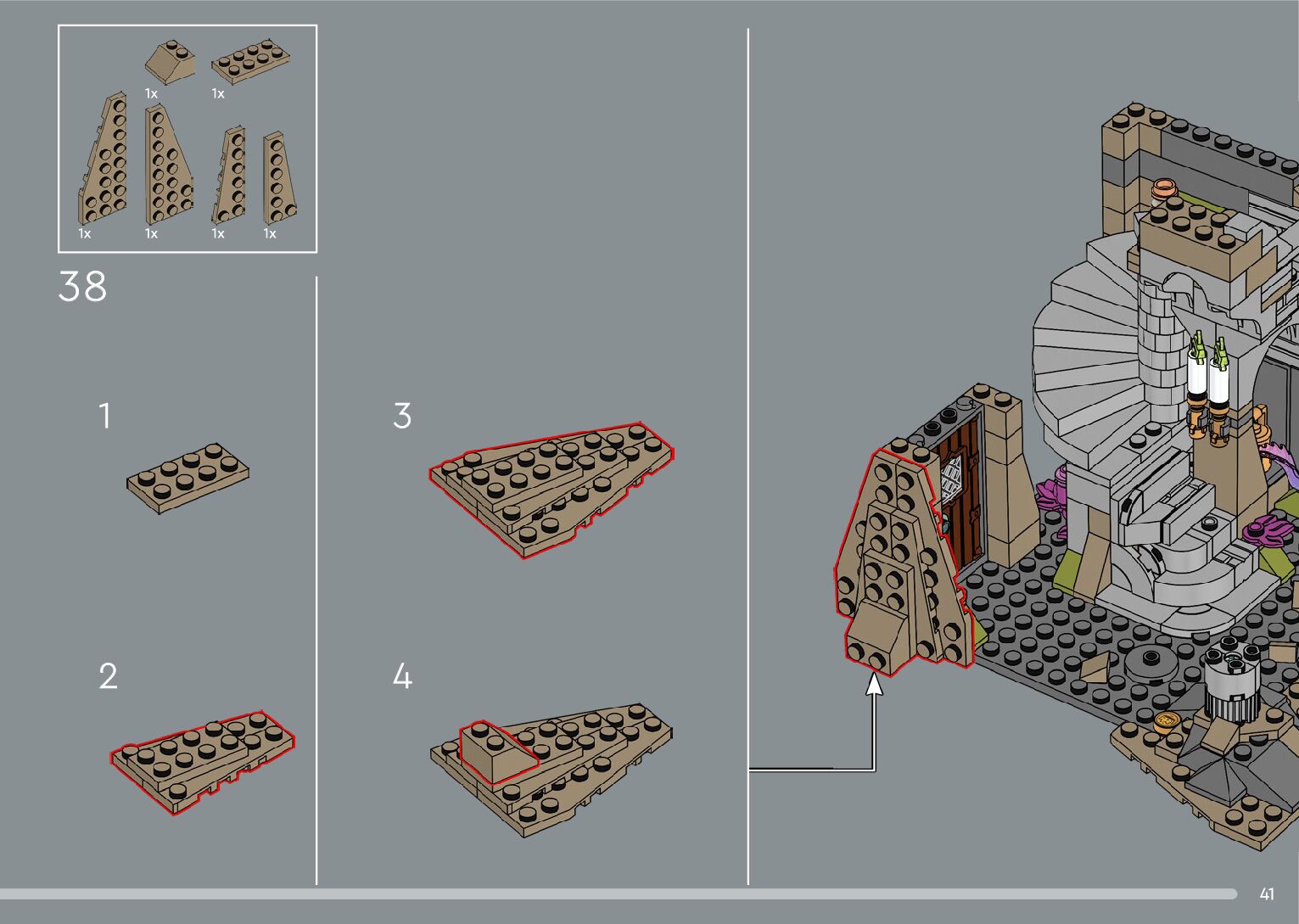 1x 1x
1x 1x 1x 1x

38

1

2

3

4

41