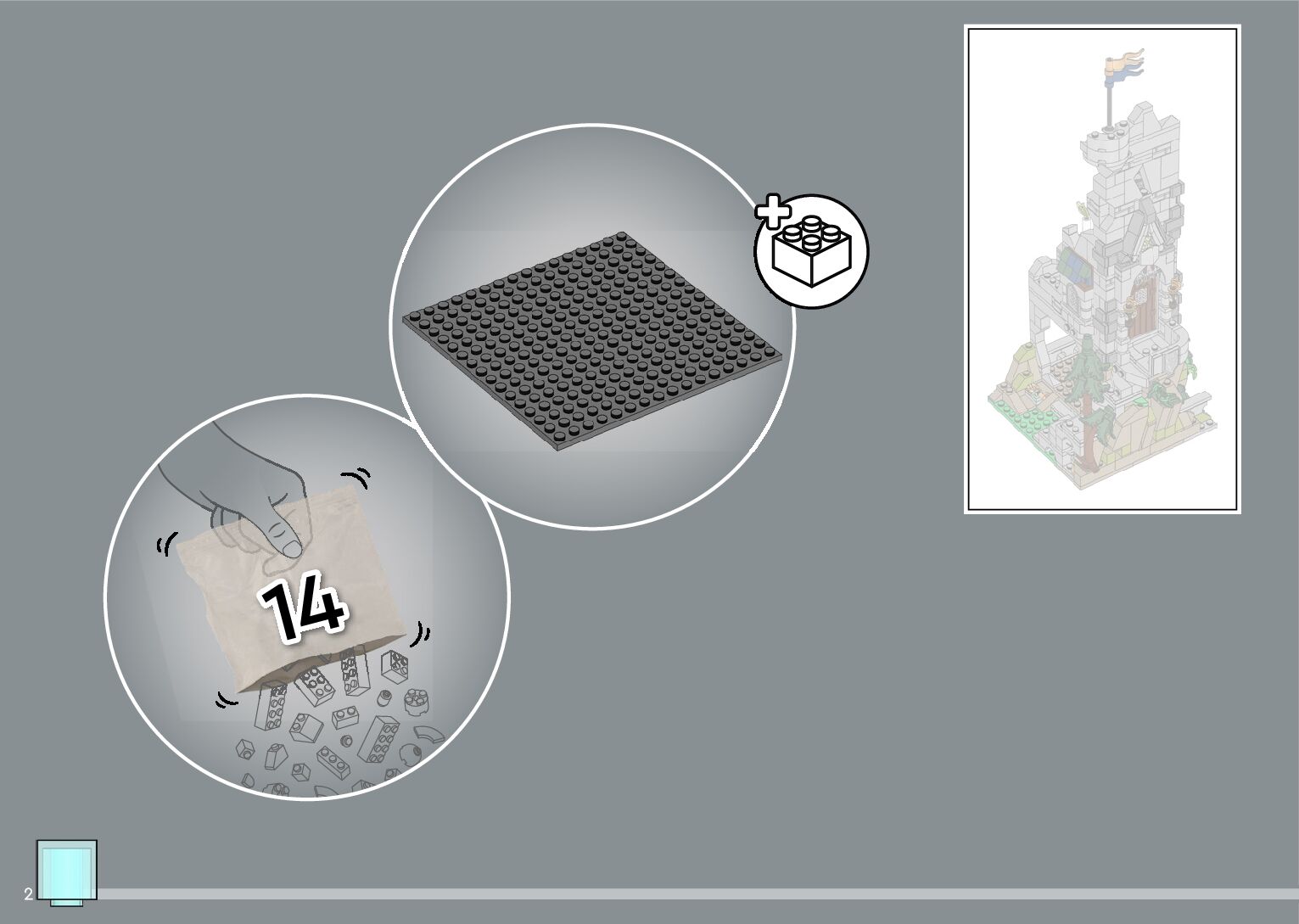 14

2