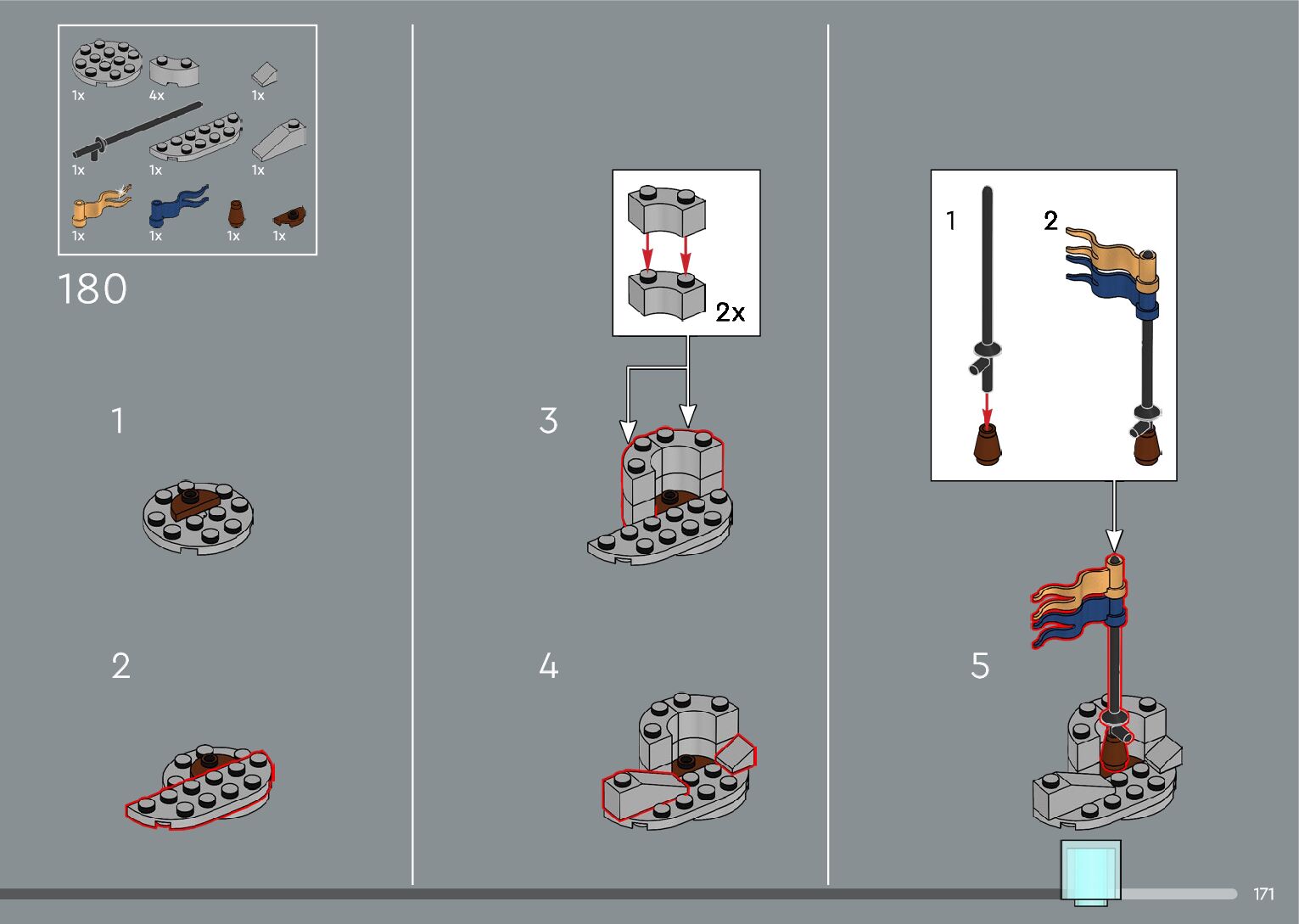 1x 4x 1x
1x 1x 1x
1x 1x 1x 1x

180

1

2

2x

3

4

1 2

5

171