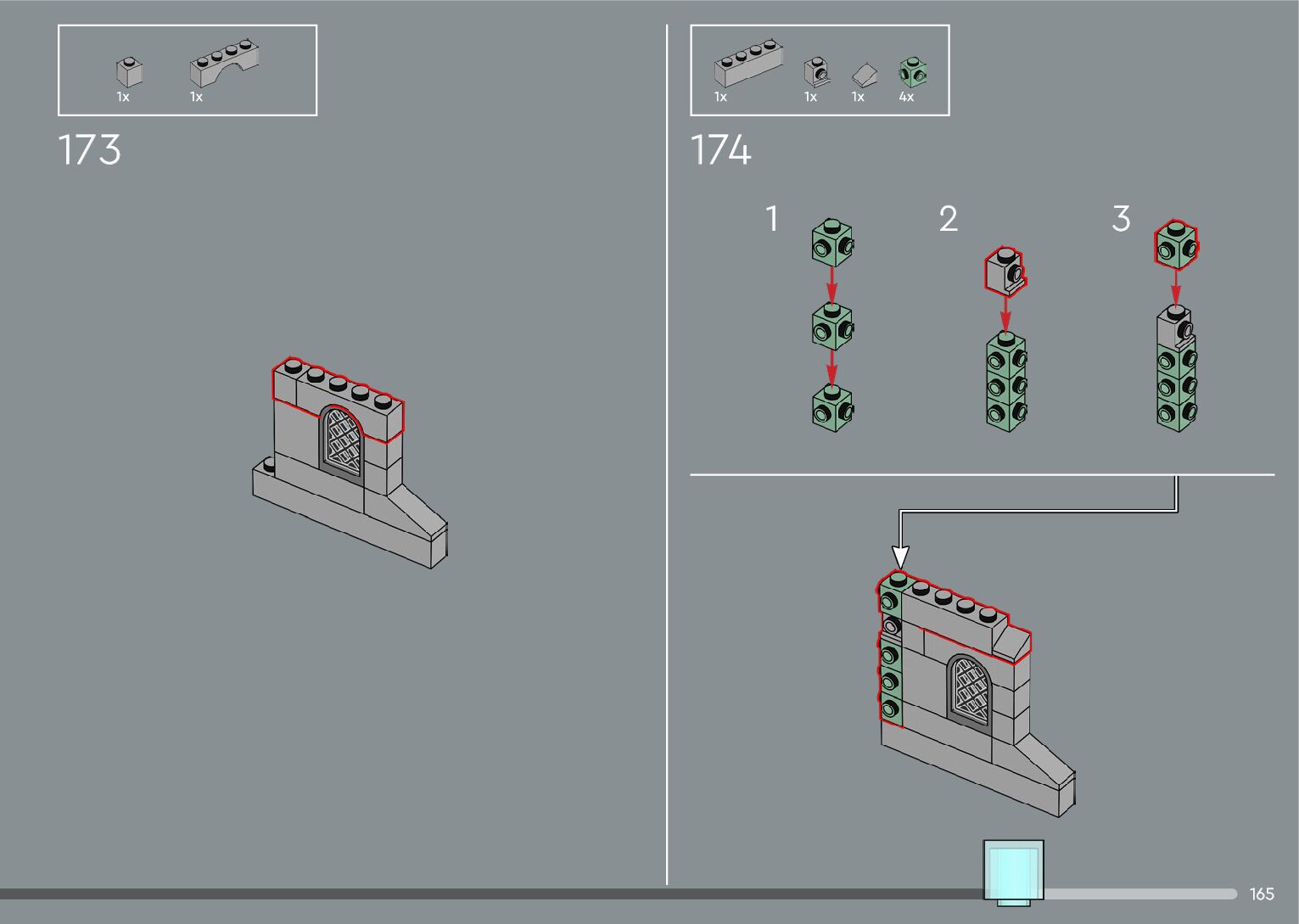 1x 1x

173

1x 1x 1x 4x

174

1

2

3

165