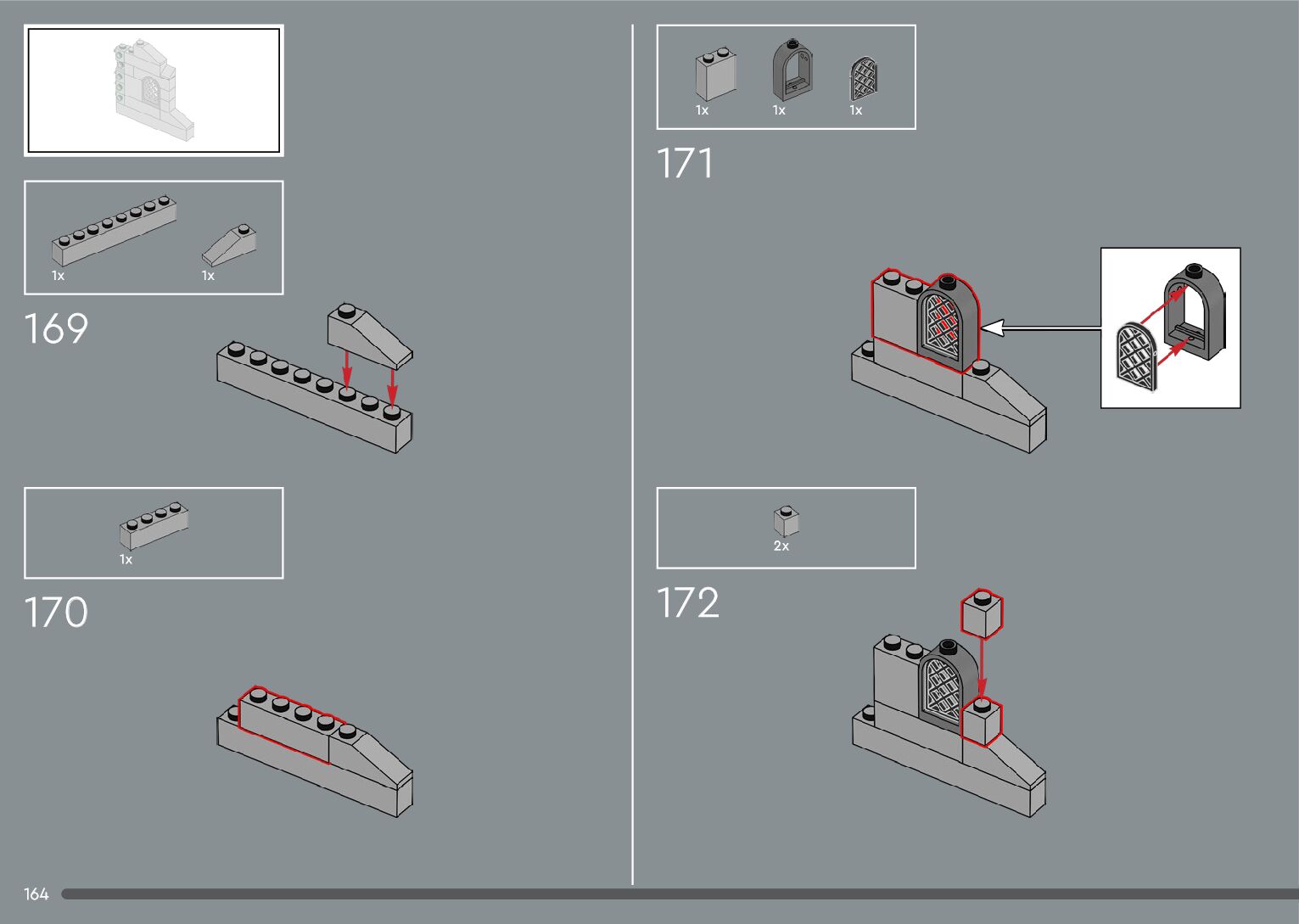 1x
1x

169

1x

170

1x
1x
1x

171

2x

172

164