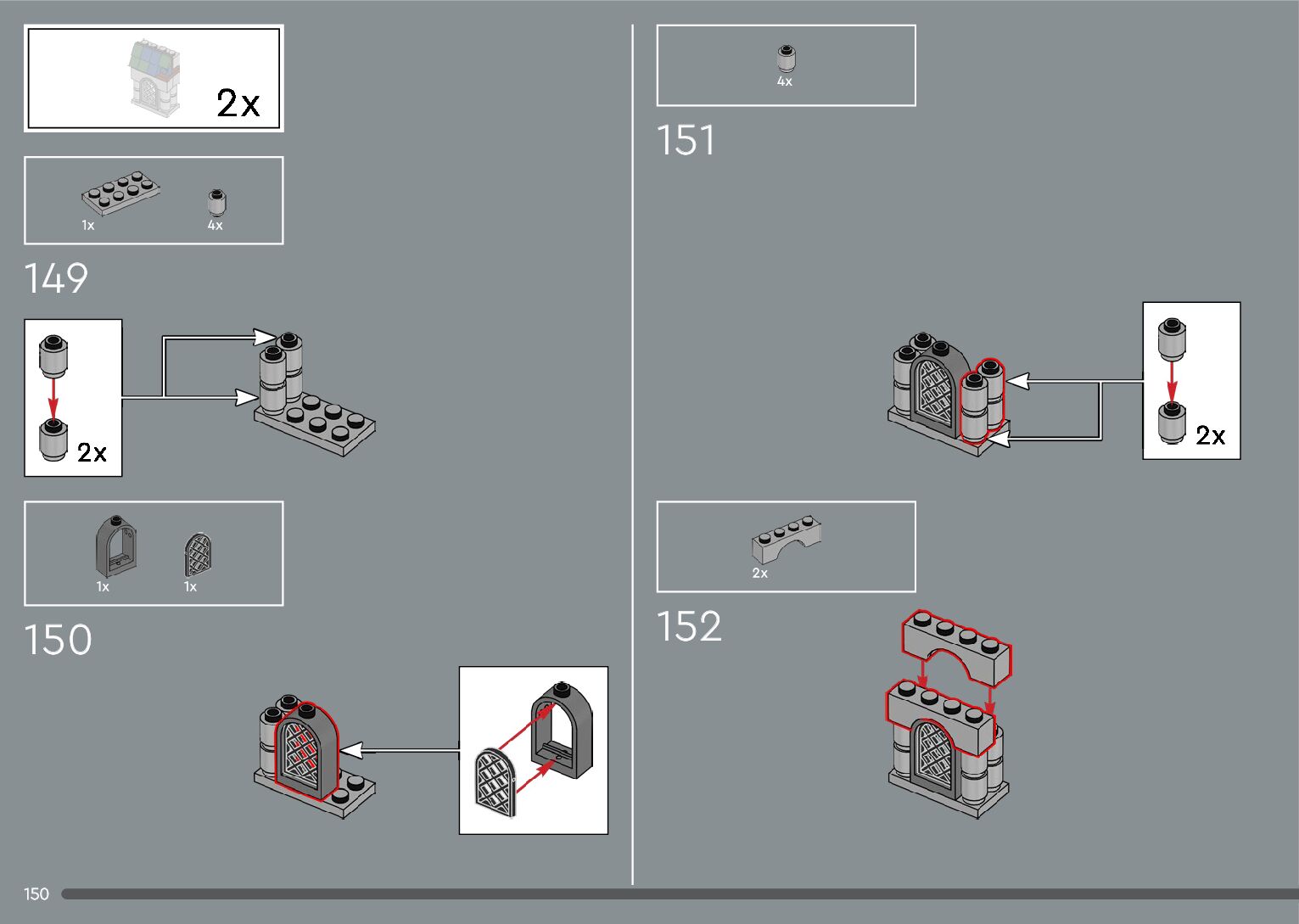 2x

1x 4x

149

2x

1x 1x

150

4x

151

2x

2x

152

150