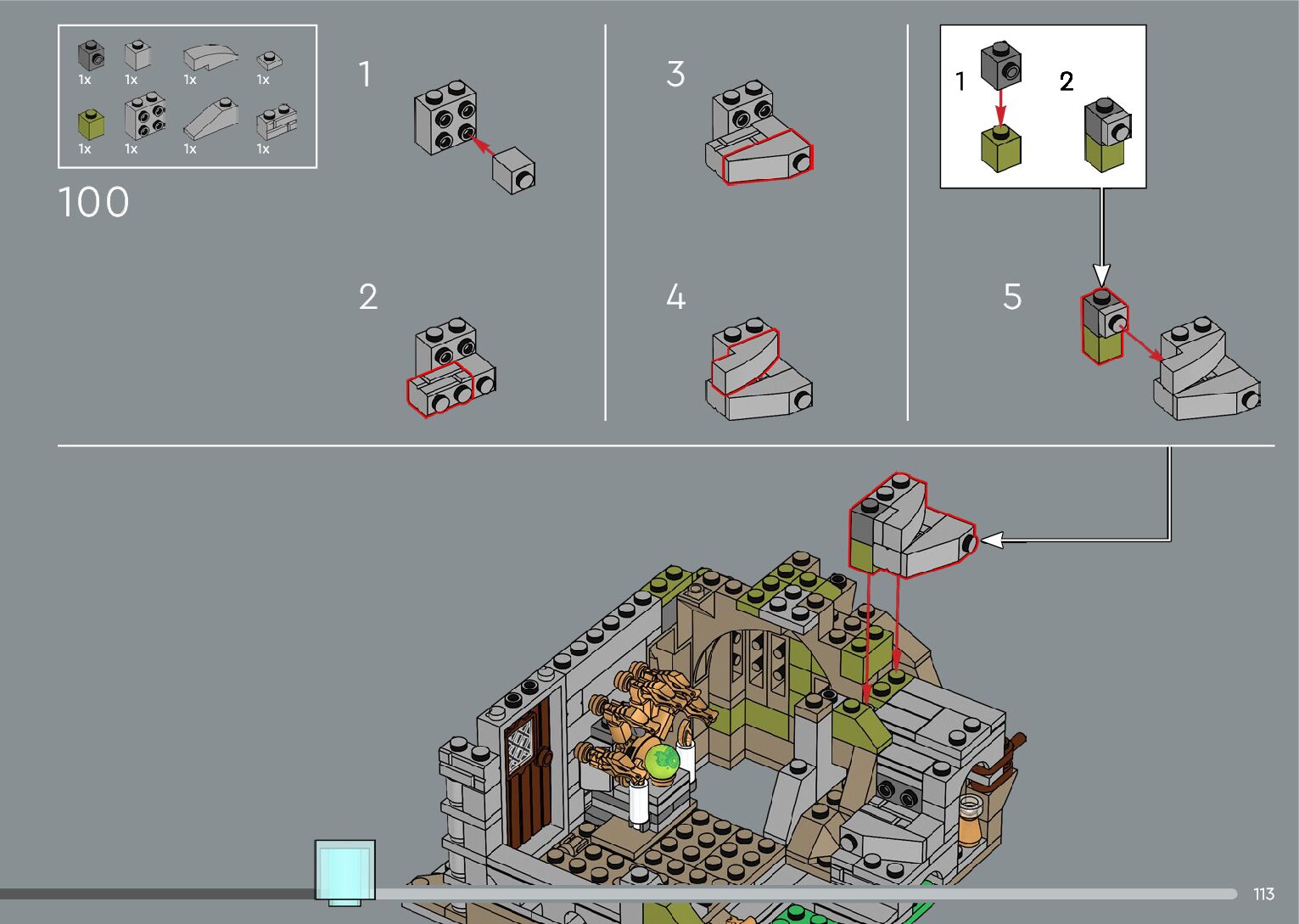 1x 1x 1x 1x
1x 1x 1x 1x

100

1

2

3

4

1 2

5

113