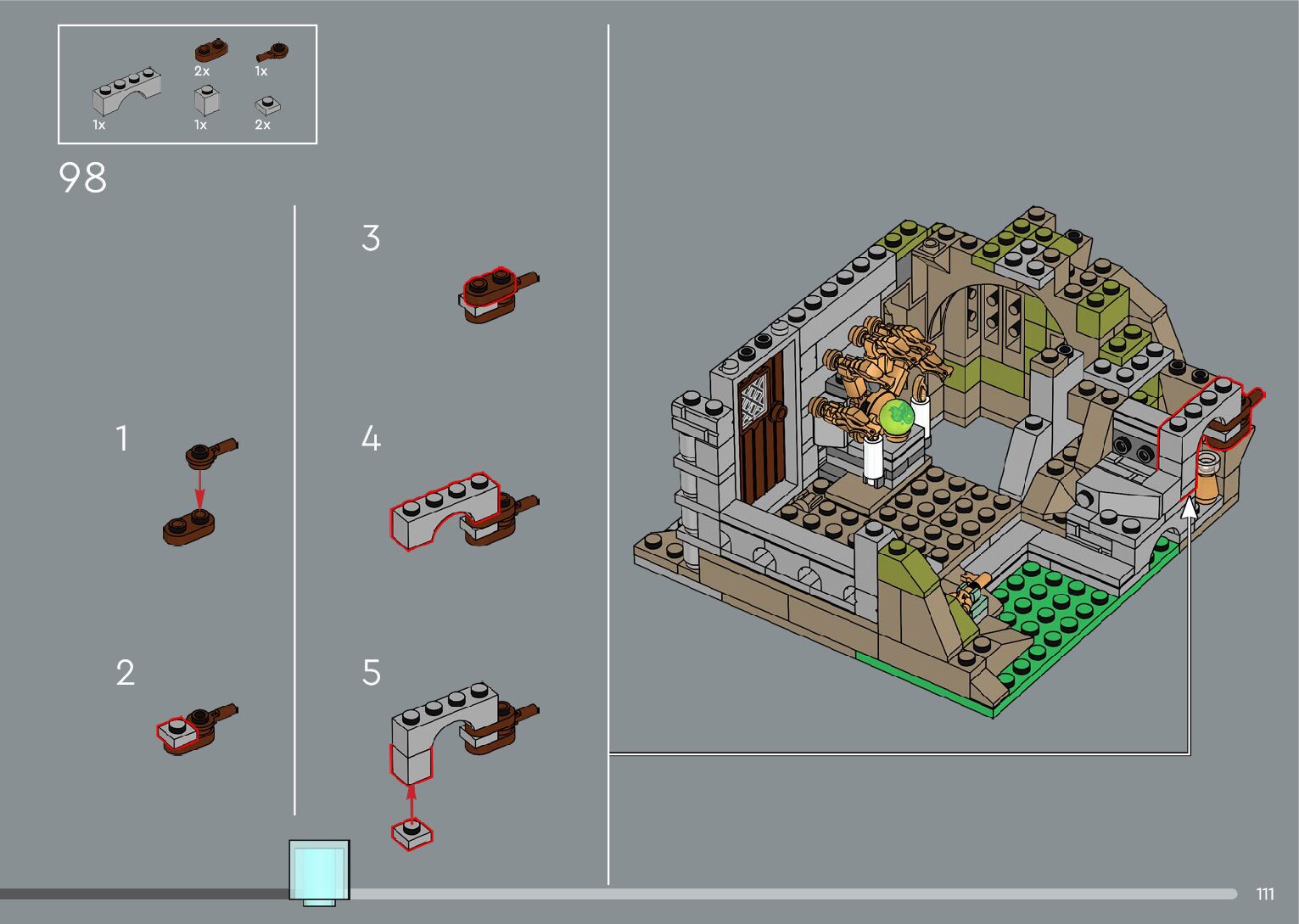 2x
1x
1x
1x
2x

98

1

2

3

4

5

111