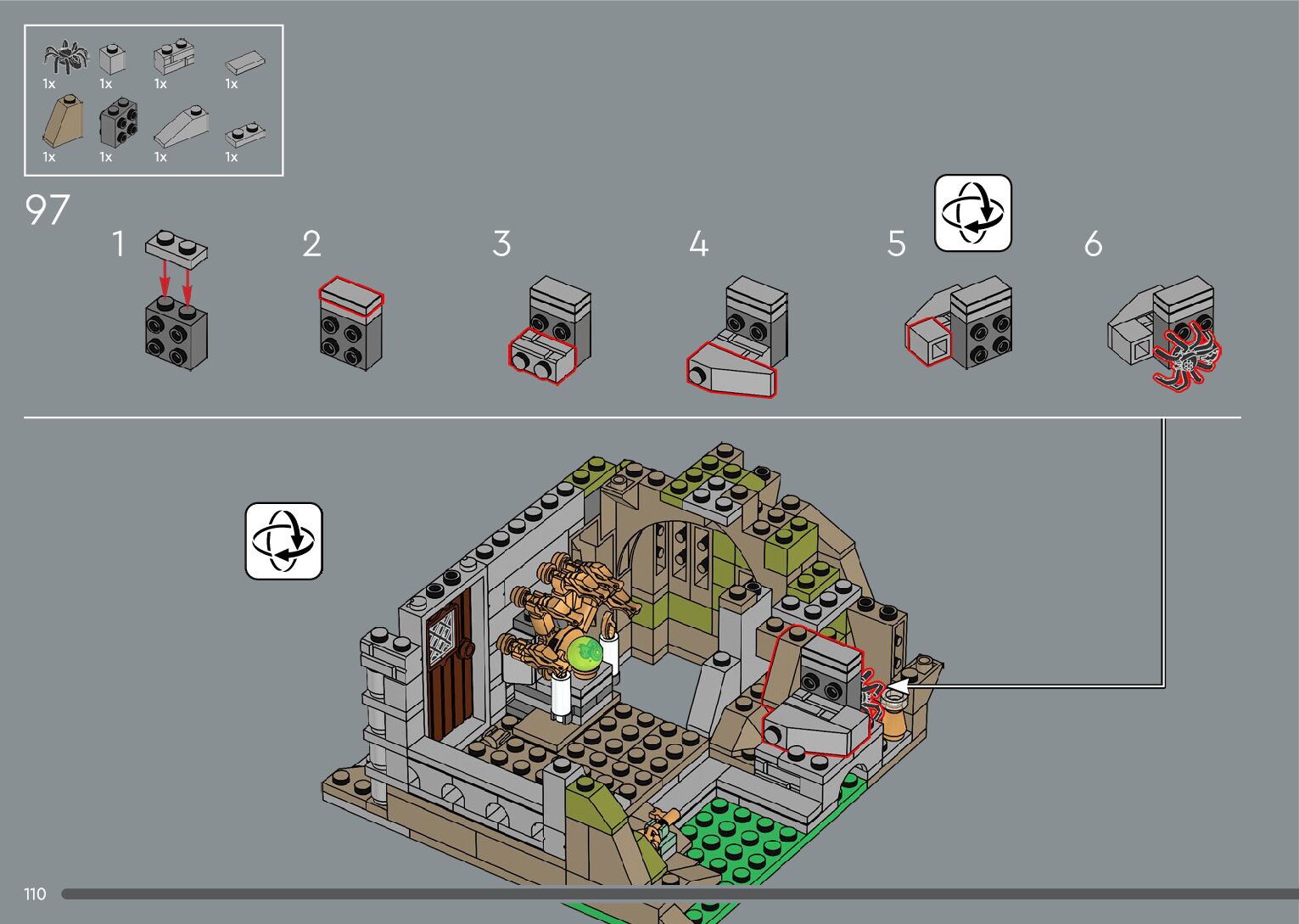 1x 1x 1x 1x
1x 1x 1x 1x

97

1

2

3

4

5

6

110