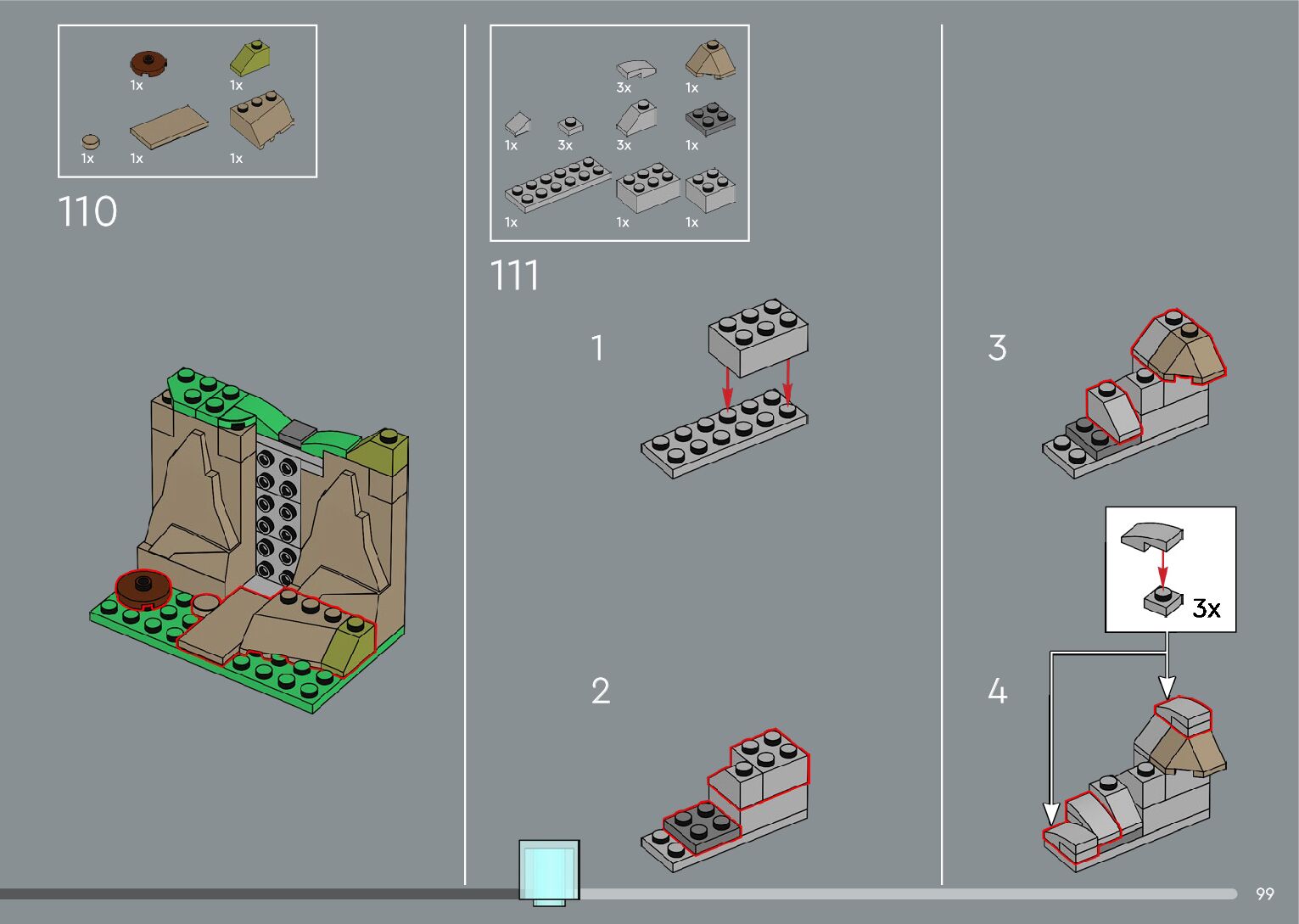 1x 1x
1x 1x 1x

110

3x 1x
1x 3x 3x 1x
1x 1x 1x

111

1

2

3

3x

4

99