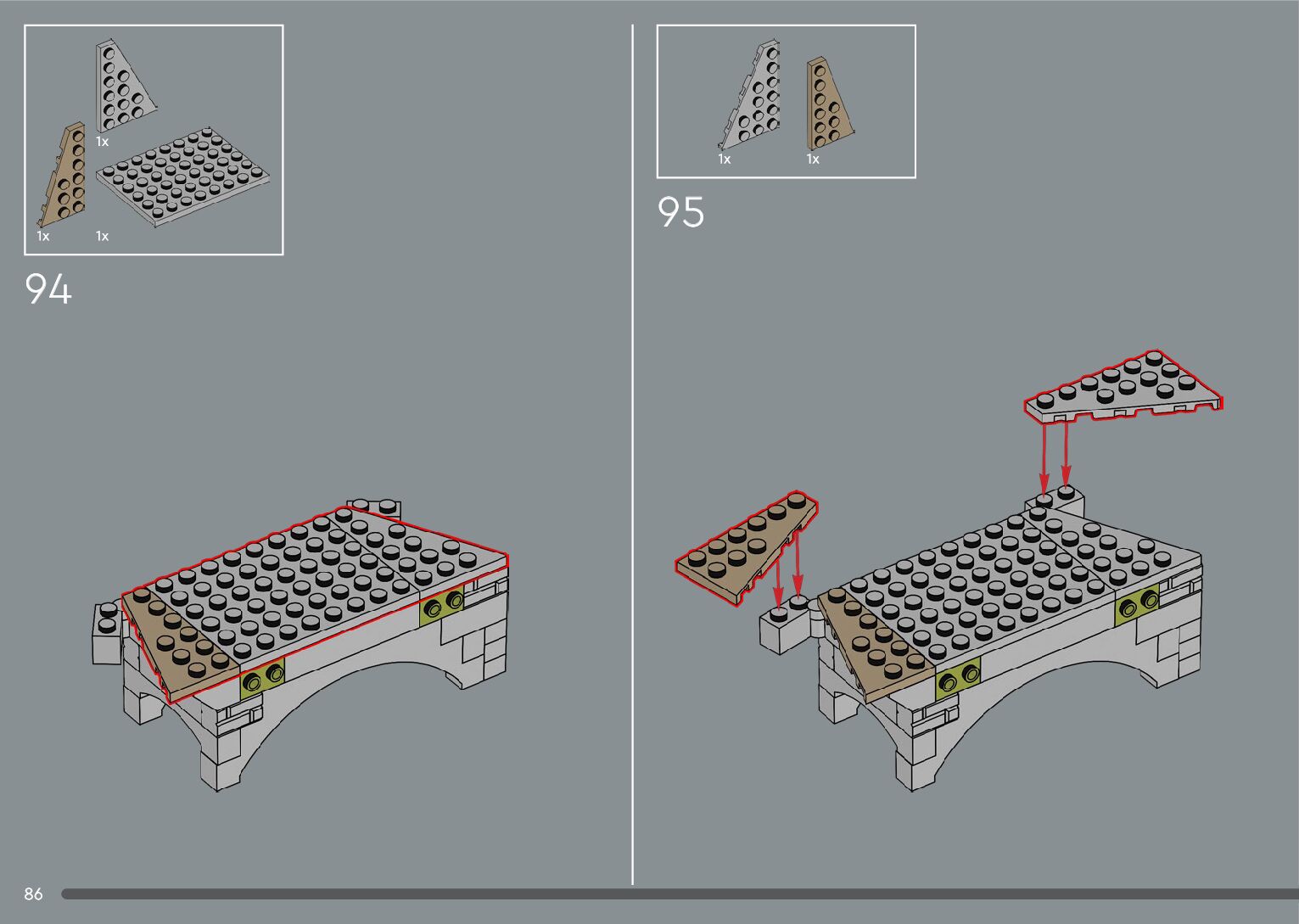 1x

1x

1x

94

1x

1x

95

86