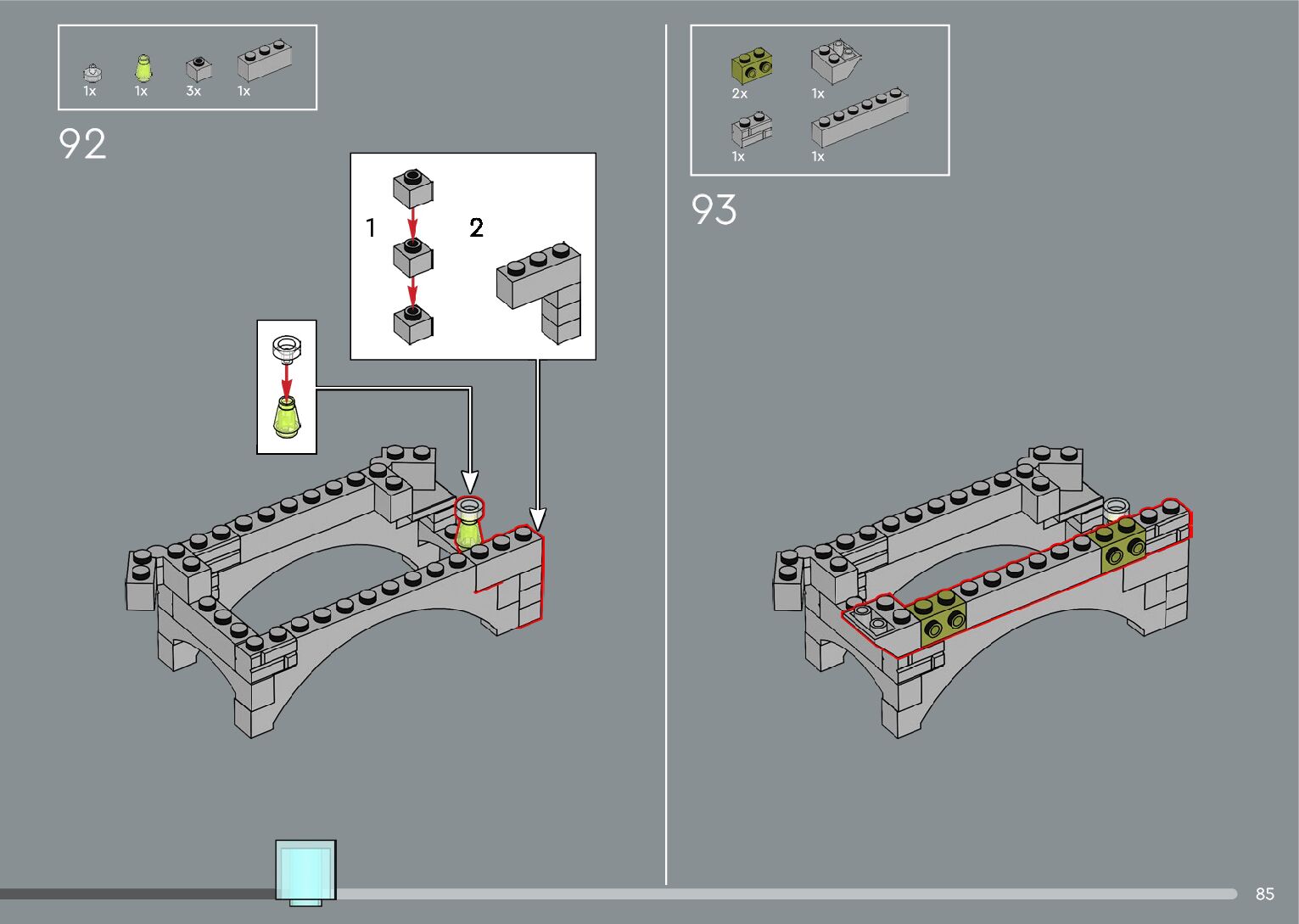 1x 1x 3x 1x

92

1

2

2x 1x

1x 1x

93

85