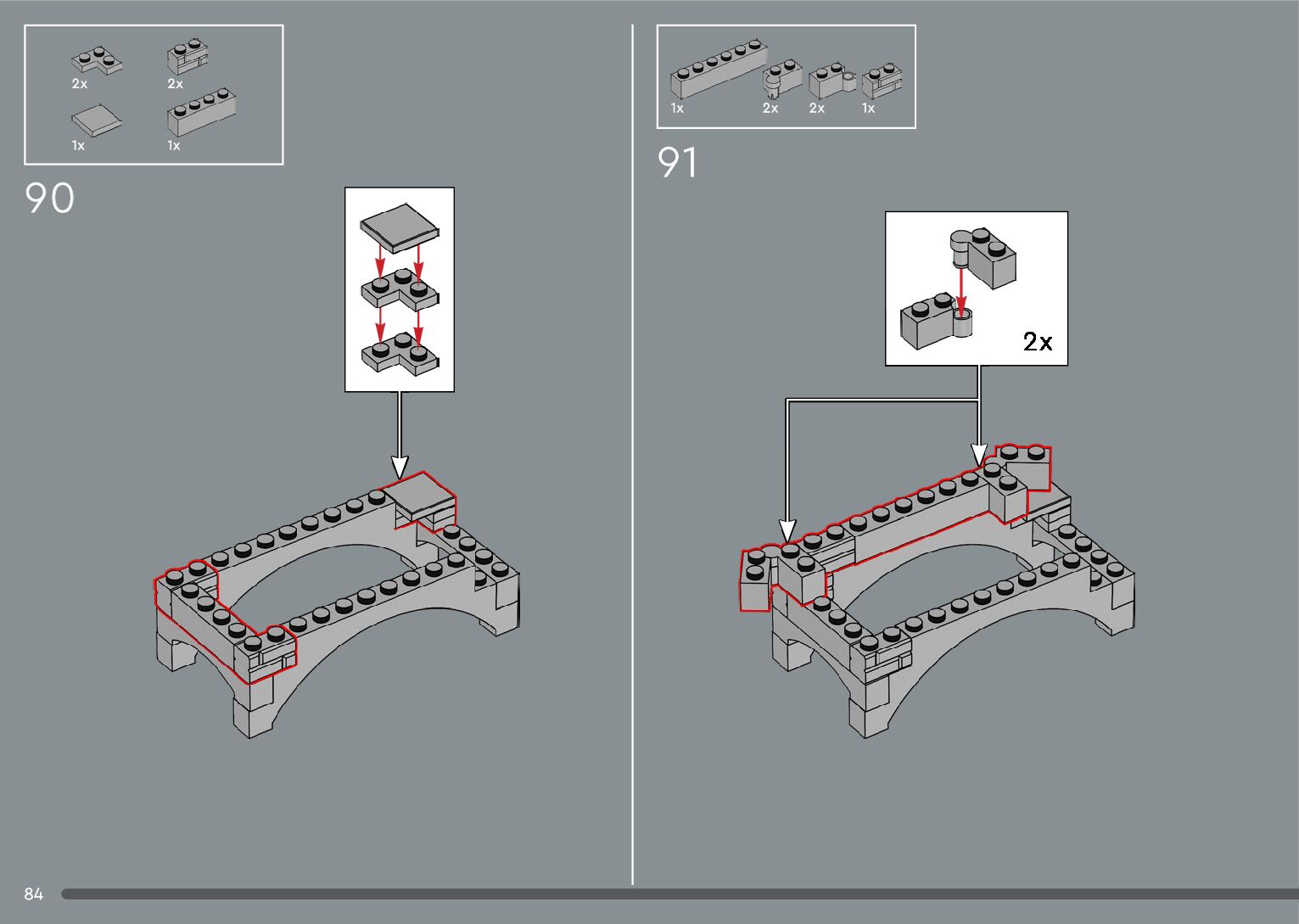 2x
2x
1x
1x

90

1x
2x
2x
1x

91

2x

84