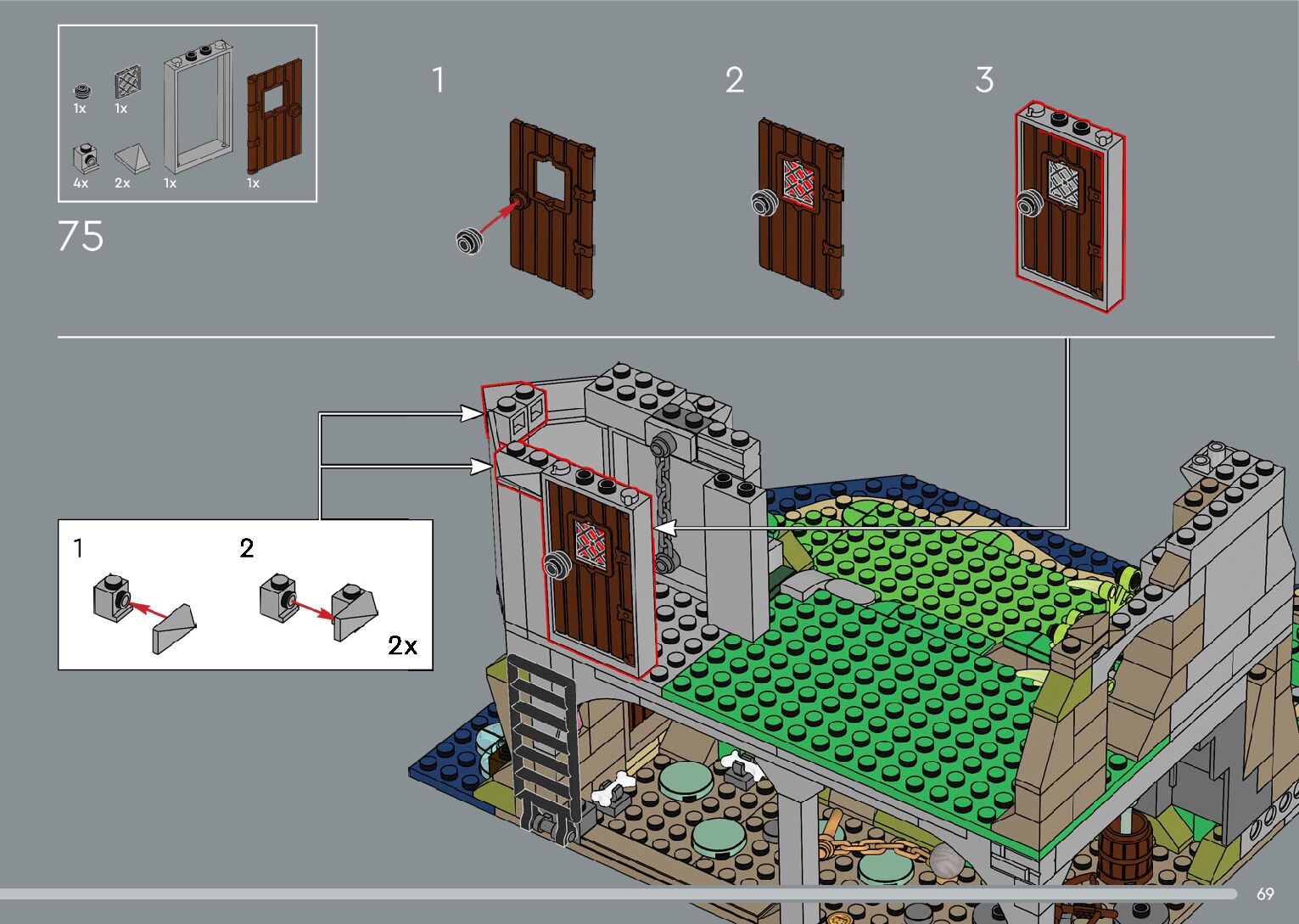 1x 1x
4x 2x 1x 1x

75

1

2

3

1

2

2x

69