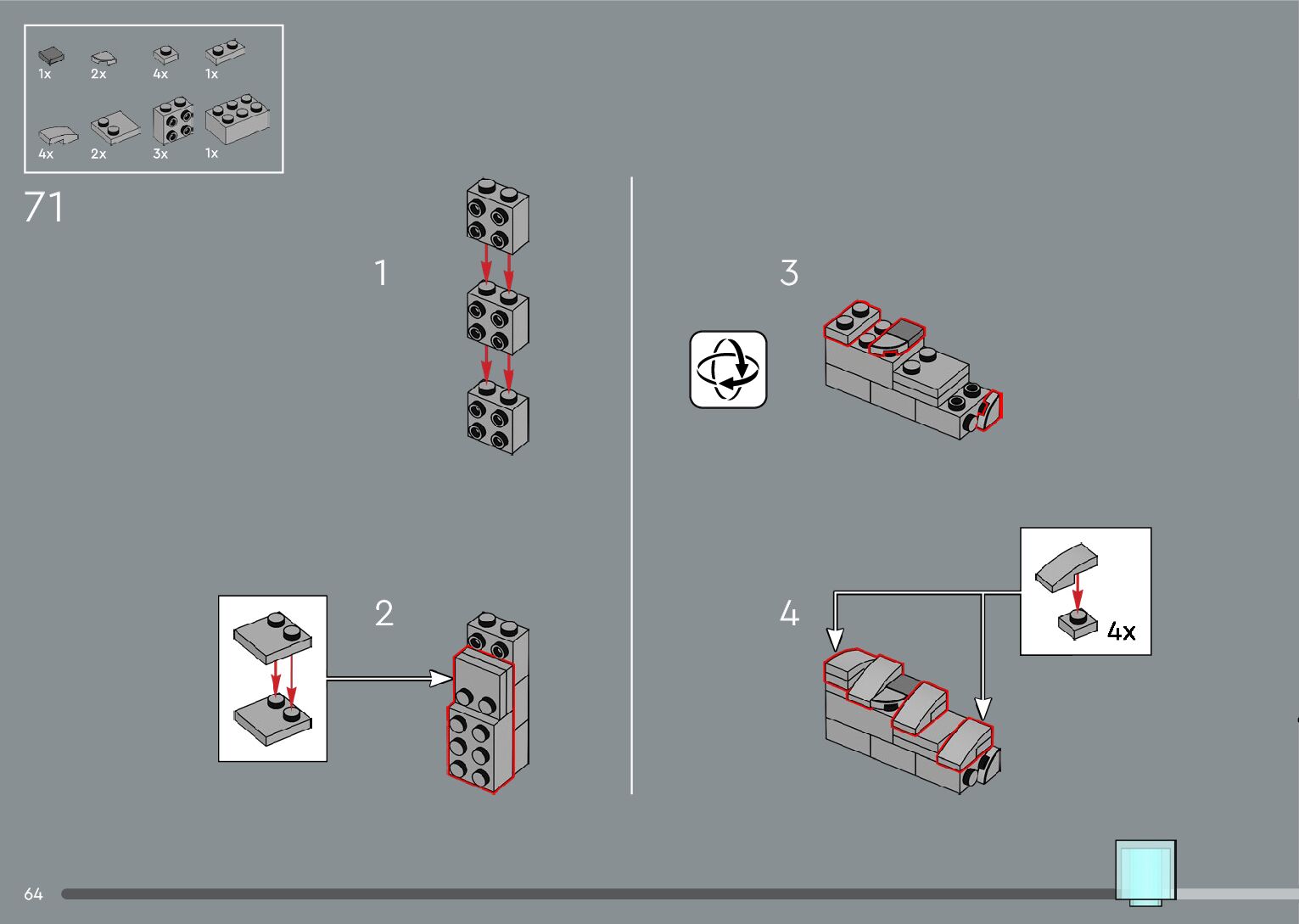 1x 2x 4x 1x

4x 2x 3x 1x

71

1

2

3

4

4x

64