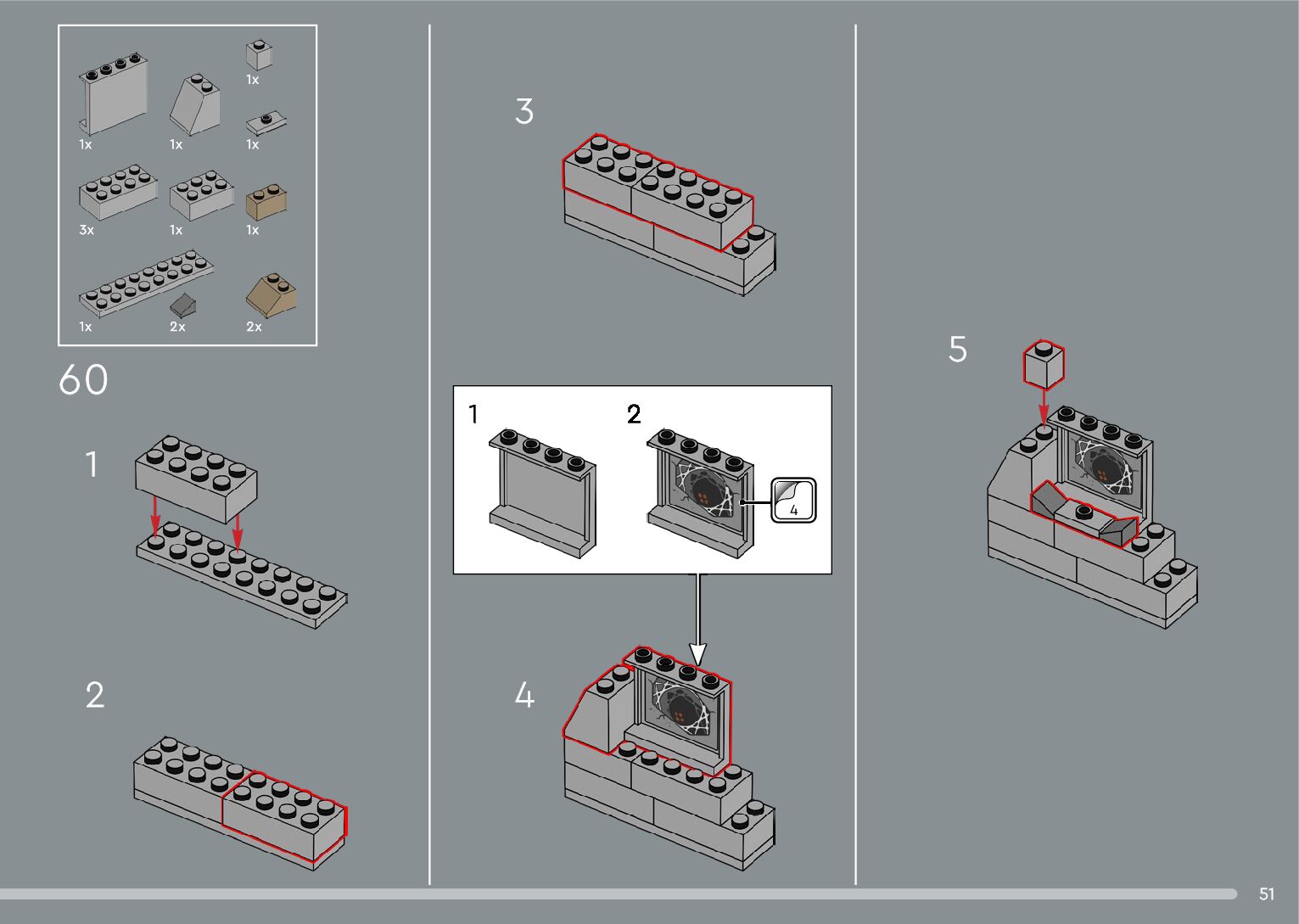 1x
1x 1x 1x
3x 1x 1x
1x 2x 2x

60

1

2

3

1 2

4

4

5

51