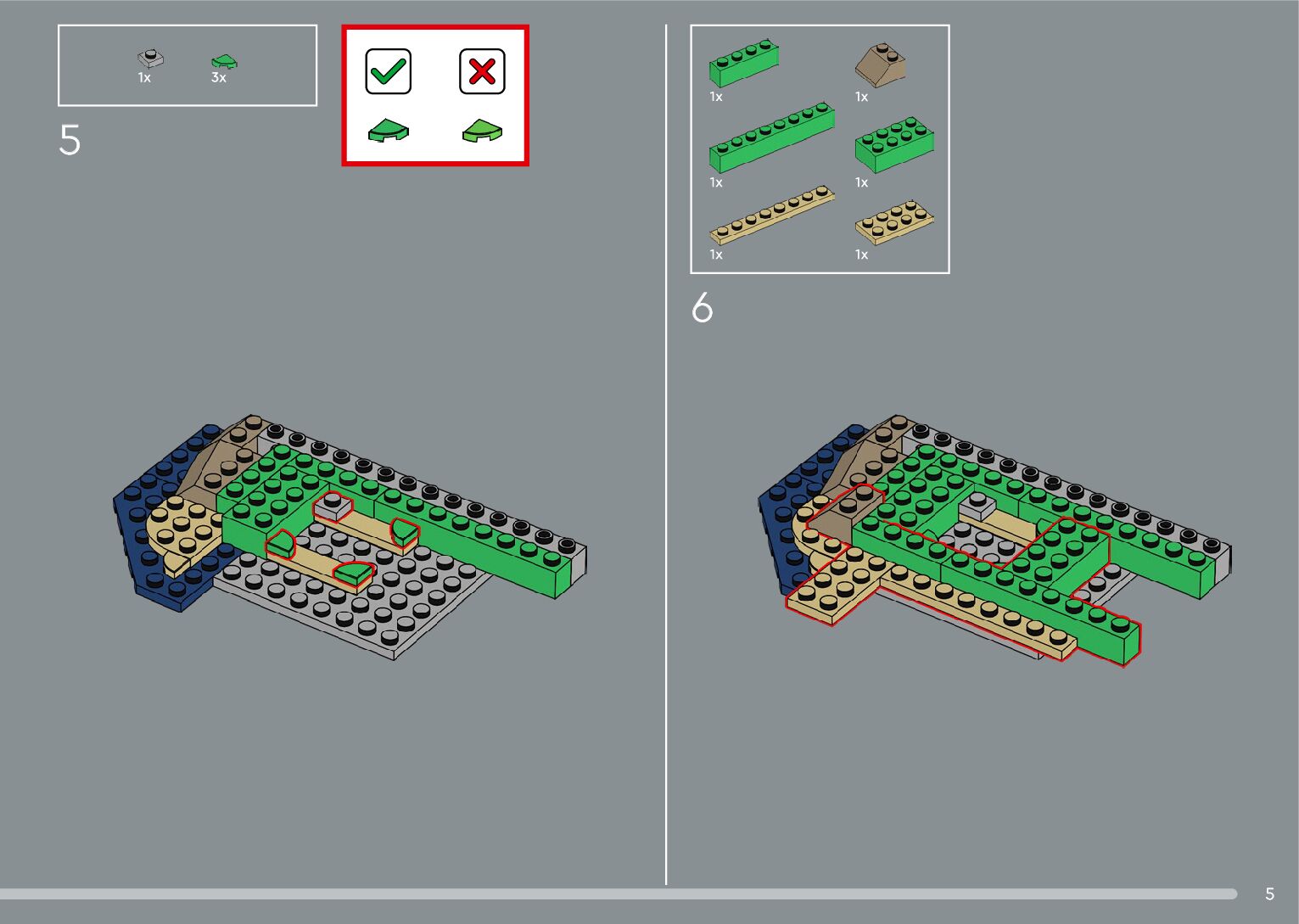 1x 3x

5

1x 1x

1x 1x

1x 1x

6

5