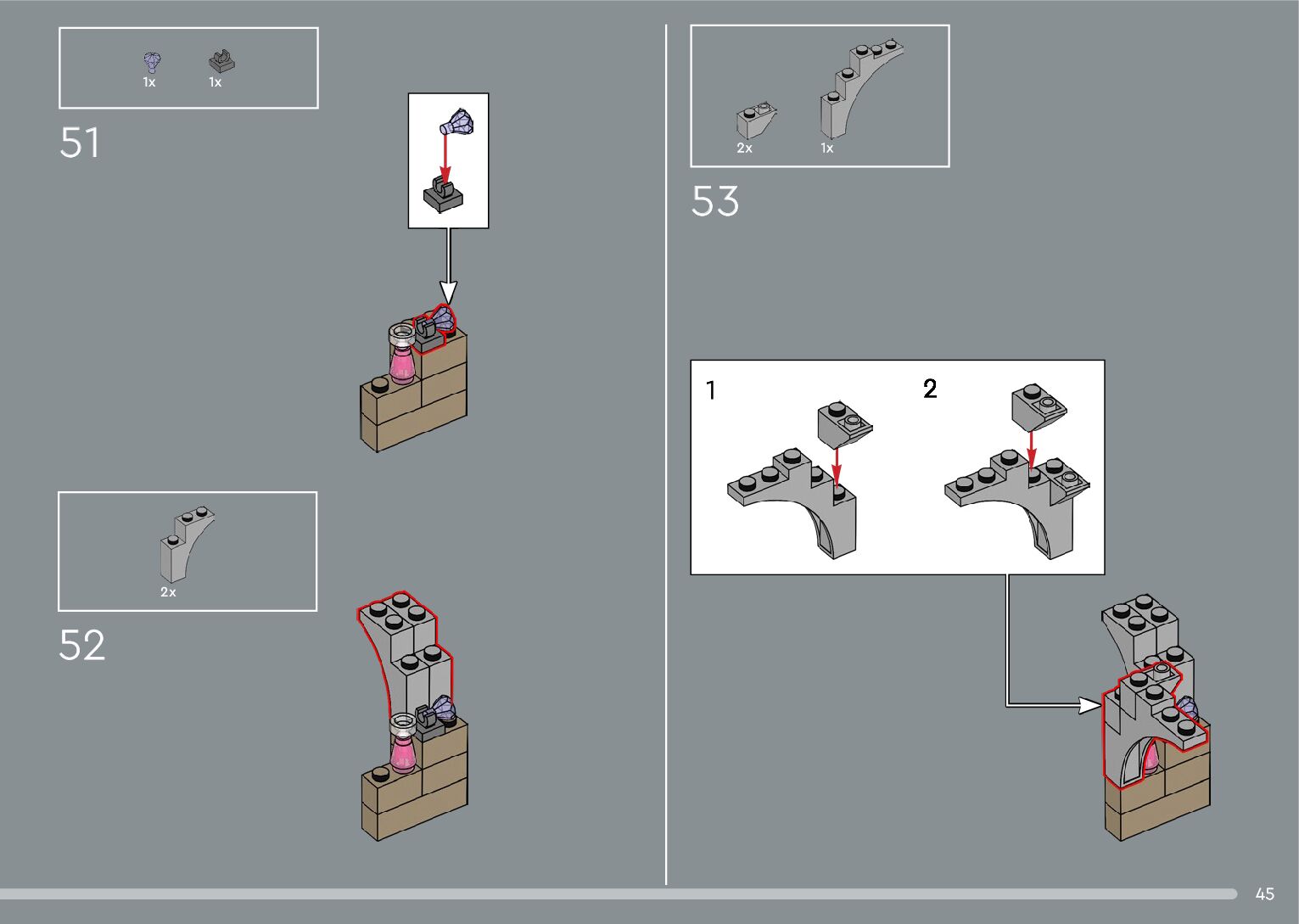 1x 1x

51

2x

52

2x 1x

53

1

2

45