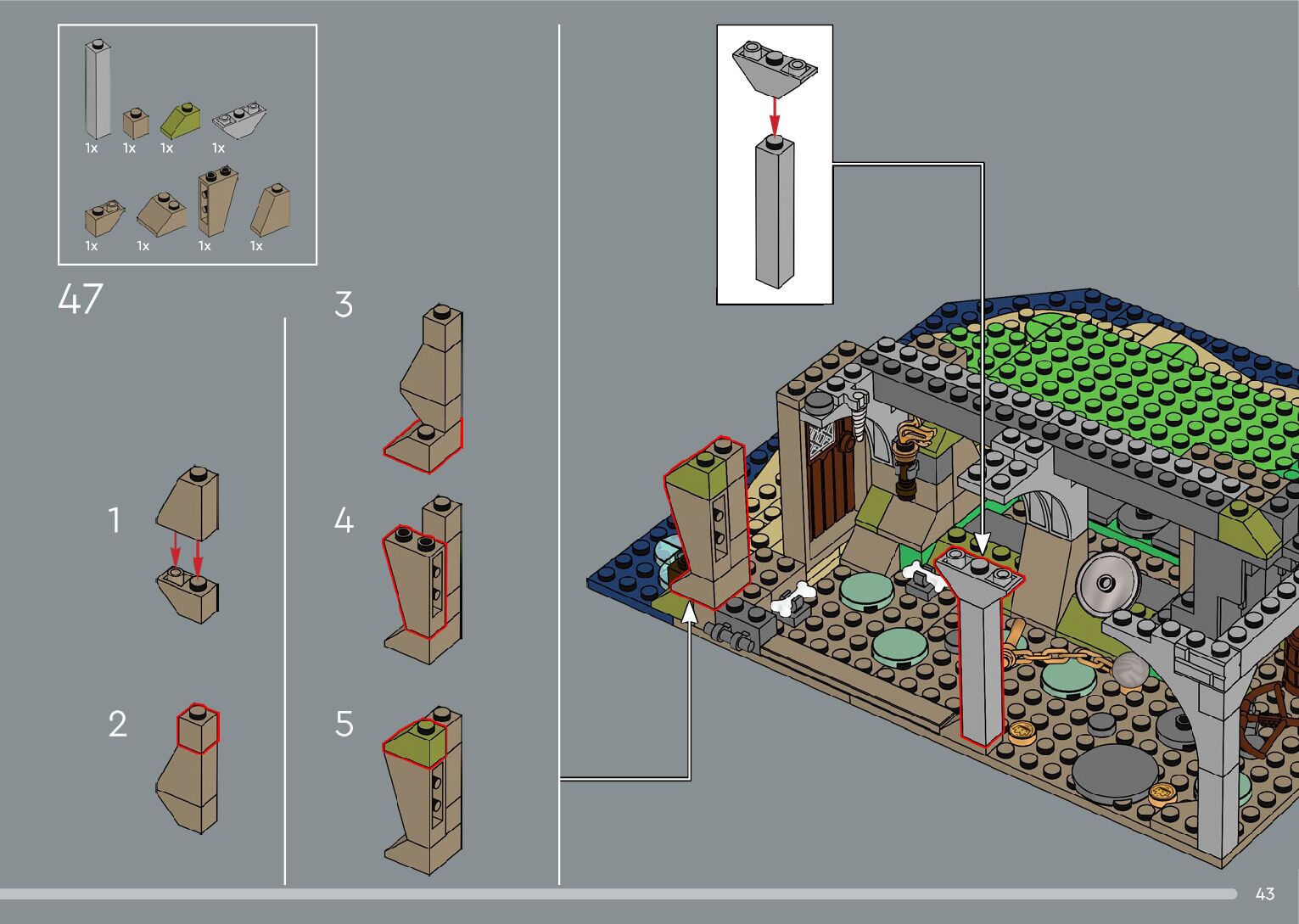 1x 1x 1x 1x

1x 1x 1x 1x

47

1

2

3

4

5

43