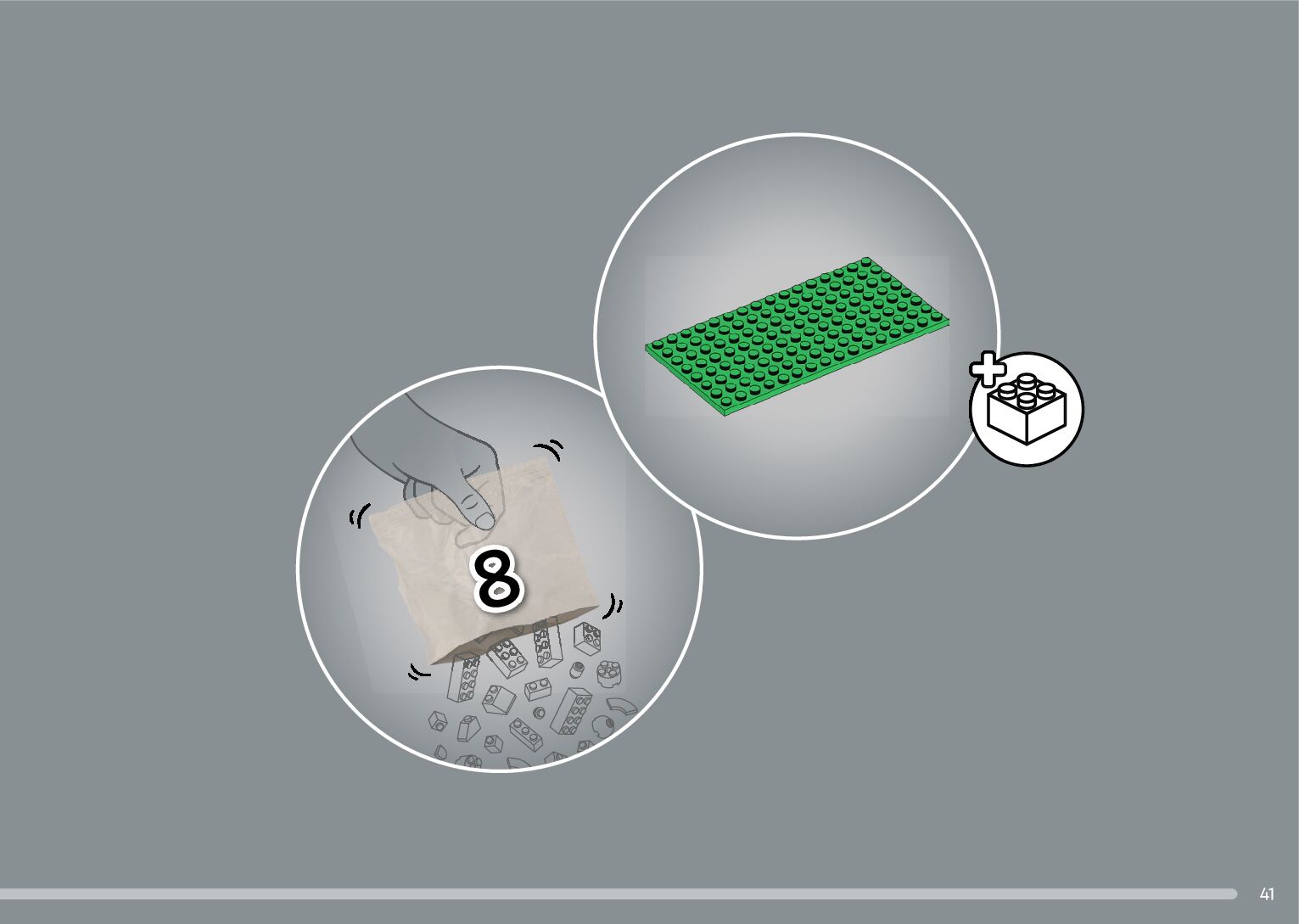 8

41